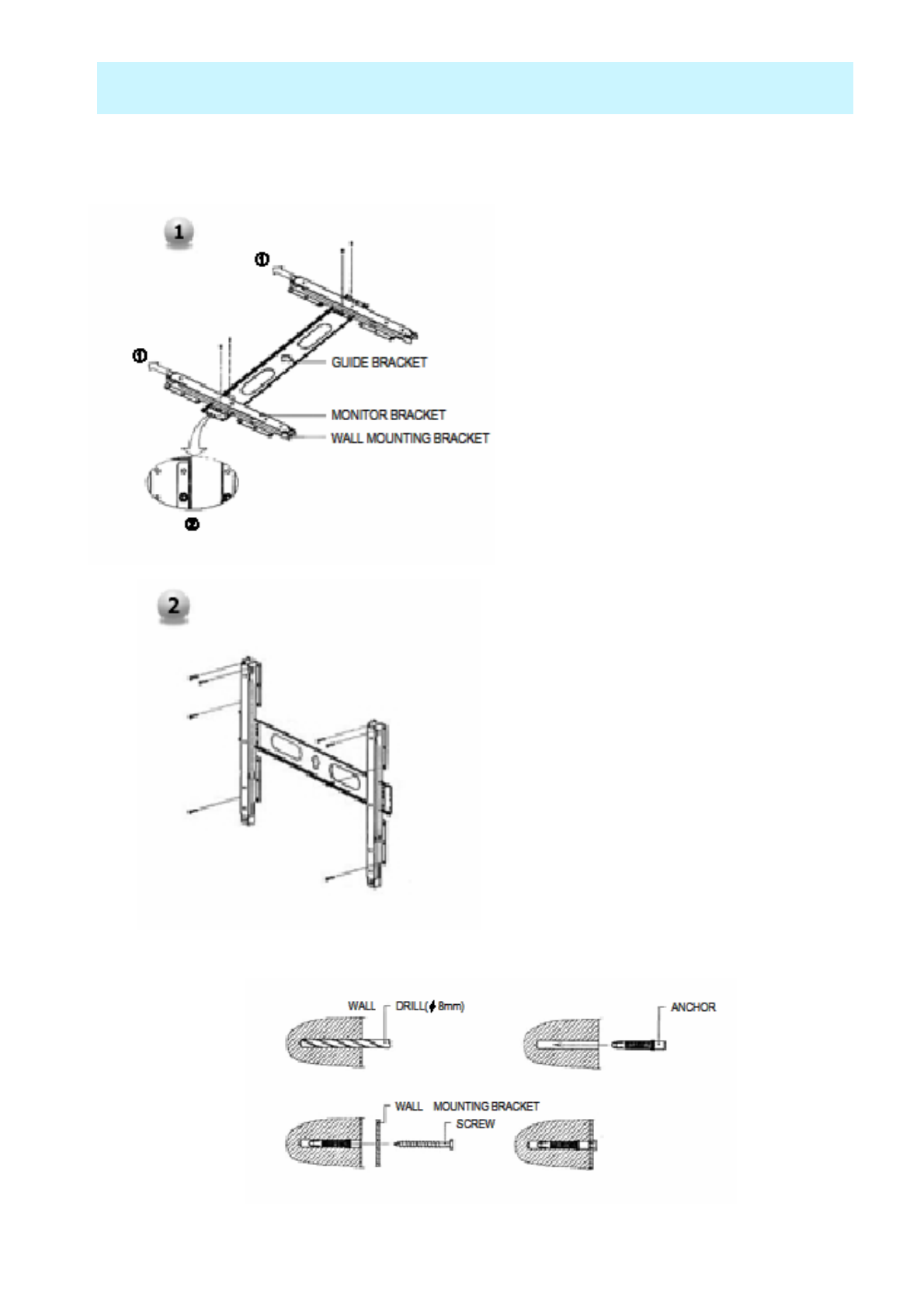 1

①

①

GUIDE BRACKET

MONITOR BRACKET

WALL MOUNTING BRACKET

②

2

WALL DRILL($\phi$ 8mm)

ANCHOR

WALL MOUNTING BRACKET

SCREW