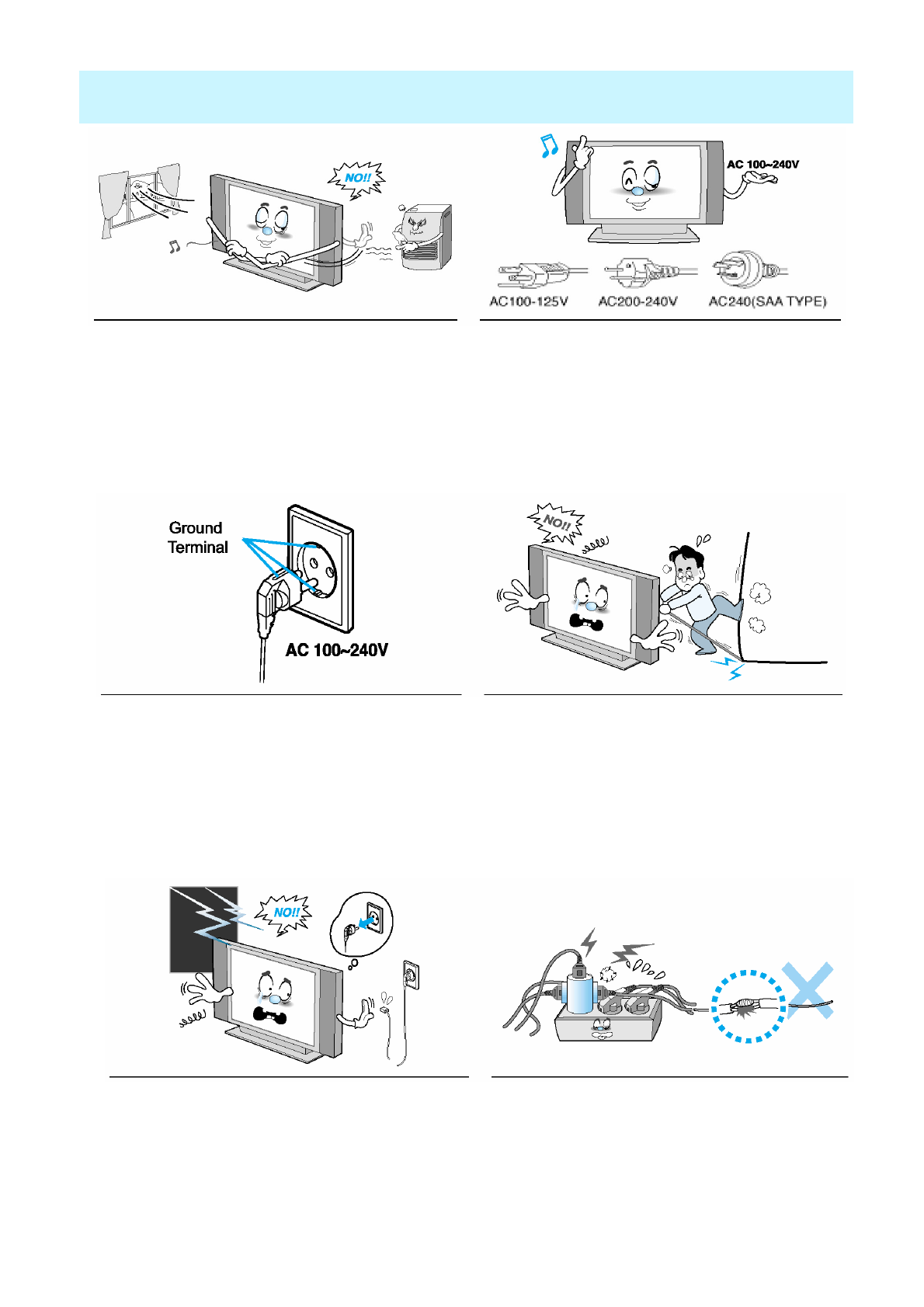 NO!!

AC 100~240V

AC100-125V AC200-240V AC240(SAA TYPE)

Ground Terminal

AC 100~240V

NO!!

NO!!