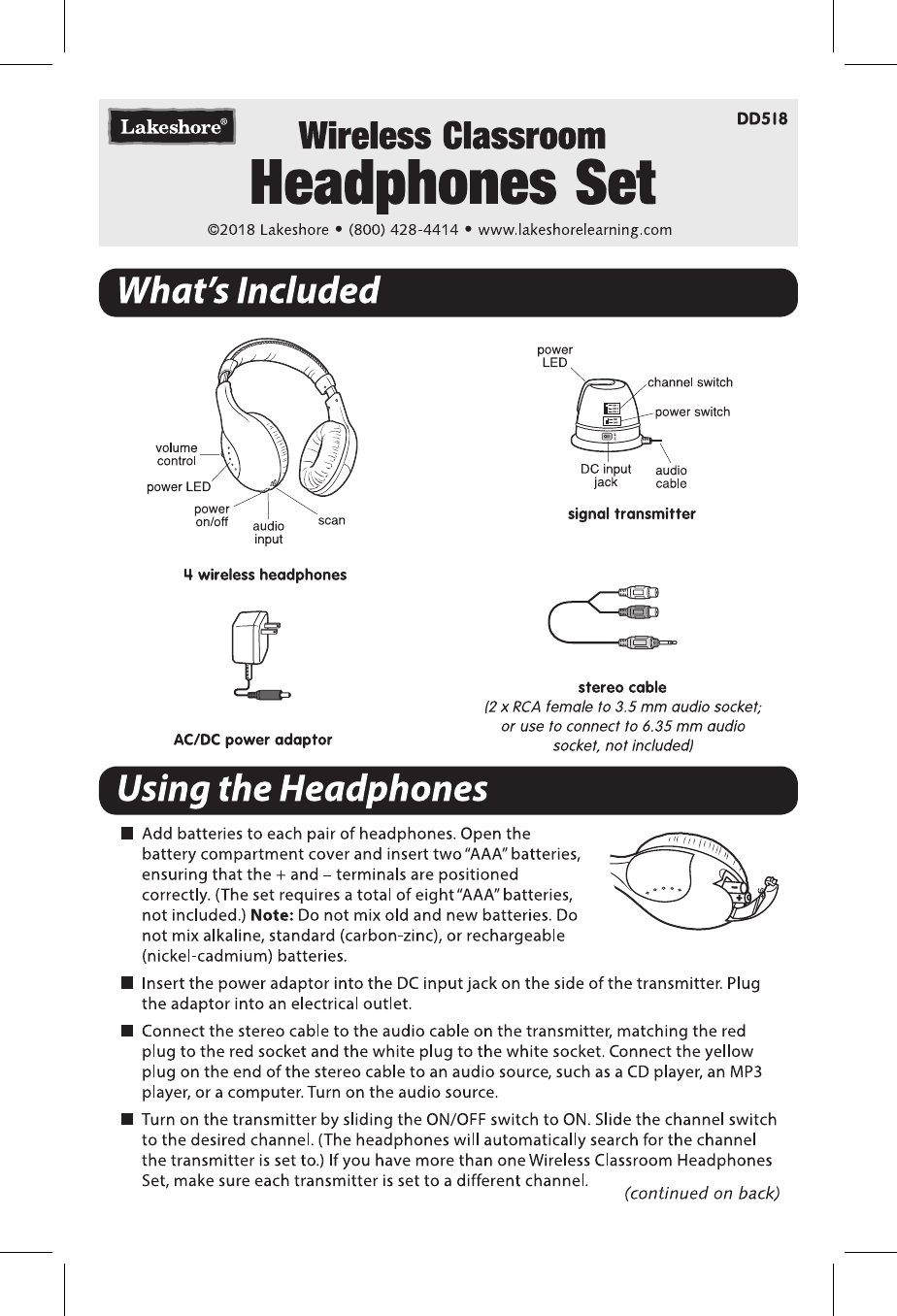 Lakeshore®

DD518

Wireless Classroom
Headphones Set

©2018 Lakeshore • (800) 428-4414 • www.lakeshorelearning.com

What's Included

volume control
power LED
power on/off
audio input
scan

4 wireless headphones

power LED
channel switch
power switch
DC input jack
audio cable

signal transmitter

AC/DC power adaptor

stereo cable
(2 x RCA female to 3.5 mm audio socket; or use to connect to 6.35 mm audio socket, not included)

Using the Headphones

■ Add batteries to each pair of headphones. Open the battery compartment cover and insert two "AAA" batteries, ensuring that the + and – terminals are positioned correctly. (The set requires a total of eight "AAA" batteries, not included.) **Note:** Do not mix old and new batteries. Do not mix alkaline, standard (carbon-zinc), or rechargeable (nickel-cadmium) batteries.

■ Insert the power adaptor into the DC input jack on the side of the transmitter. Plug the adaptor into an electrical outlet.

■ Connect the stereo cable to the audio cable on the transmitter, matching the red plug to the red socket and the white plug to the white socket. Connect the yellow plug on the end of the stereo cable to an audio source, such as a CD player, an MP3 player, or a computer. Turn on the audio source.

■ Turn on the transmitter by sliding the ON/OFF switch to ON. Slide the channel switch to the desired channel. (The headphones will automatically search for the channel the transmitter is set to.) If you have more than one Wireless Classroom Headphones Set, make sure each transmitter is set to a different channel.

(continued on back)