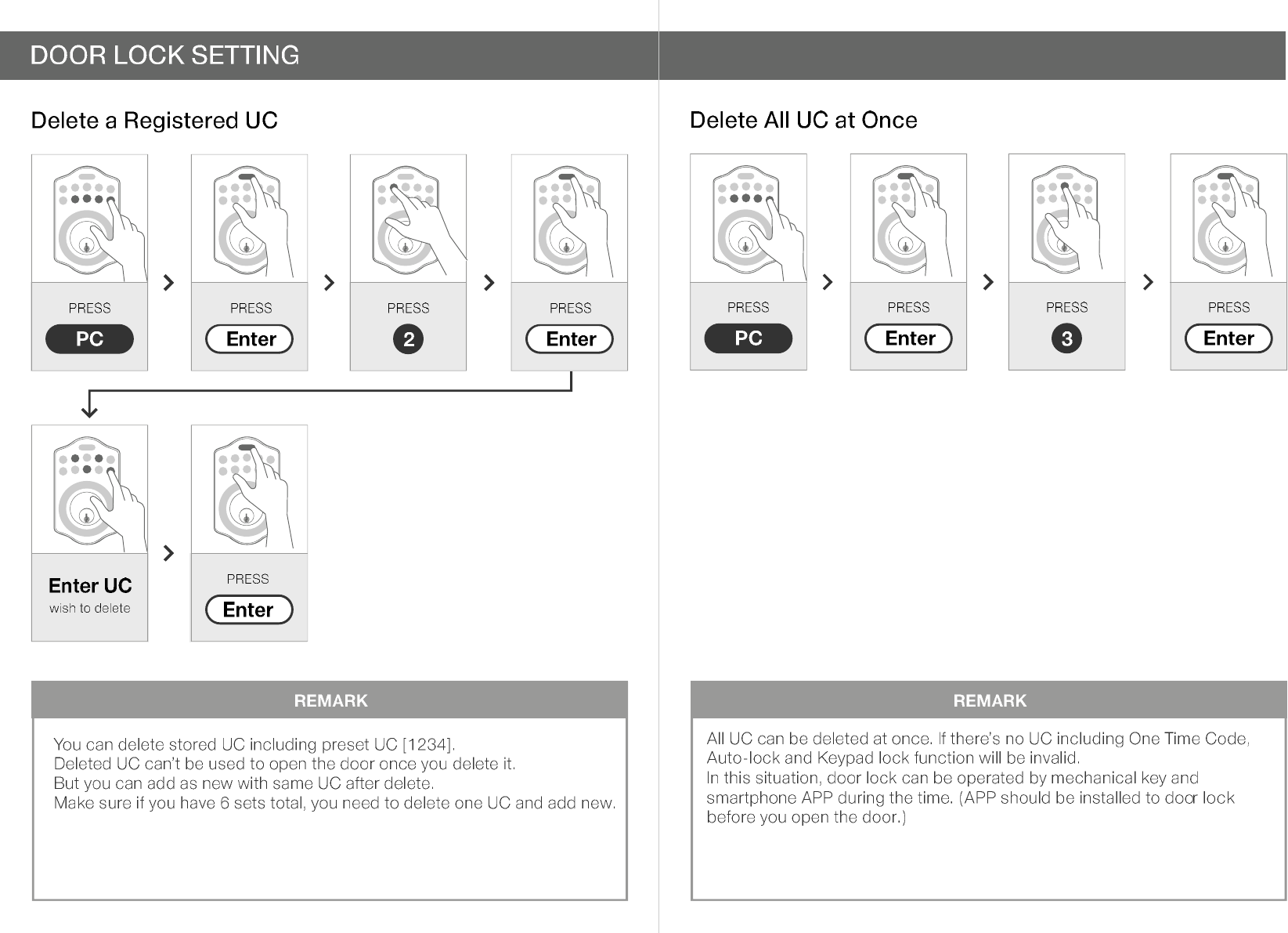 DOOR LOCK SETTING

Delete a Registered UC

PRESS
PC

PRESS
Enter

PRESS
2

PRESS
Enter

Enter UC
wish to delete

PRESS
Enter

REMARK

You can delete stored UC including preset UC [1234].
Deleted UC can't be used to open the door once you delete it.
But you can add as new with same UC after delete.
Make sure if you have 6 sets total, you need to delete one UC and add new.

Delete All UC at Once

PRESS
PC

PRESS
Enter

PRESS
3

PRESS
Enter

REMARK

All UC can be deleted at once. If there's no UC including One Time Code, Auto-lock and Keypad lock function will be invalid.
In this situation, door lock can be operated by mechanical key and smartphone APP during the time. (APP should be installed to door lock before you open the door.)