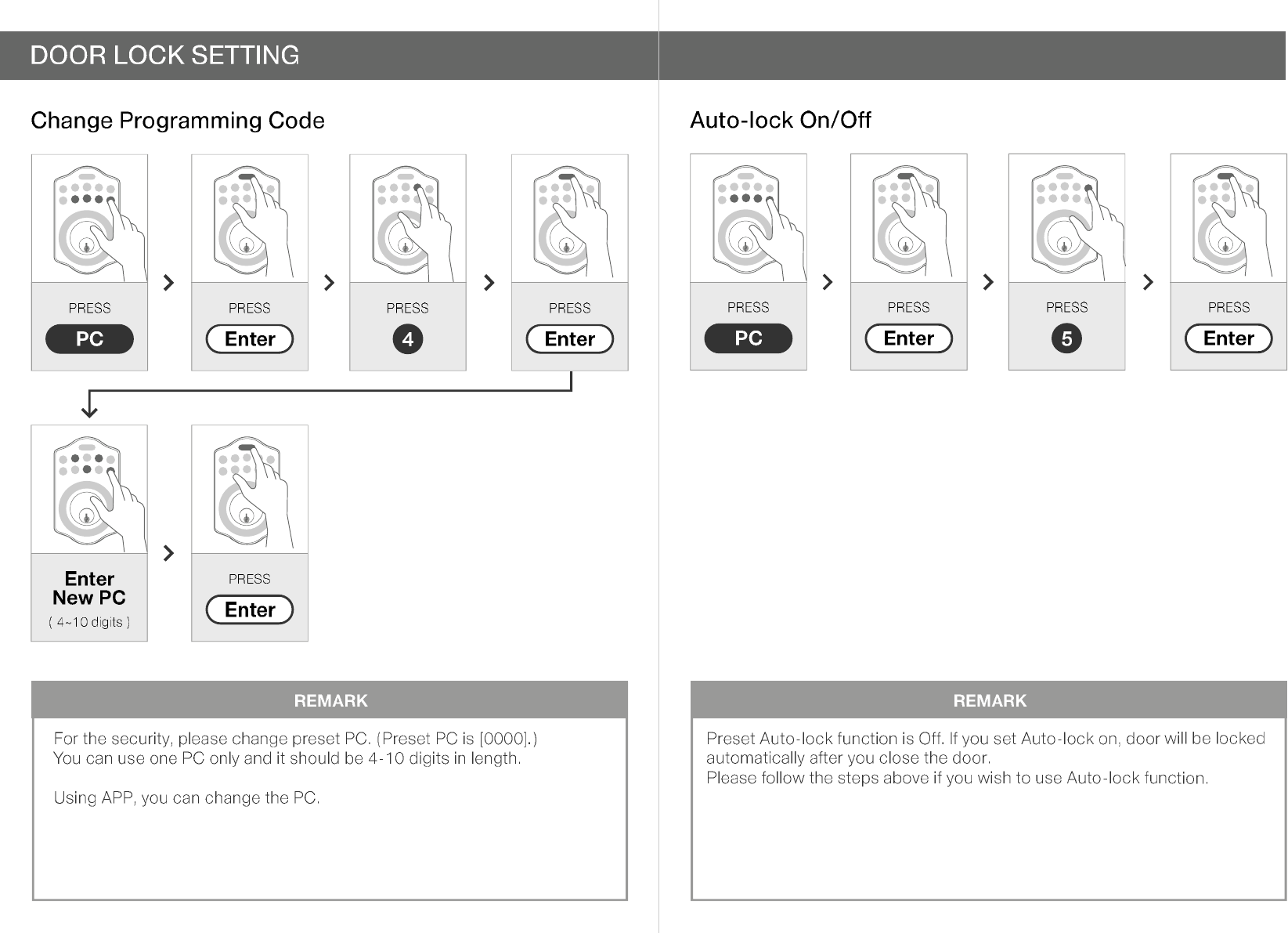 DOOR LOCK SETTING

Change Programming Code

PRESS
PC

PRESS
Enter

PRESS
4

PRESS
Enter

Enter New PC
( 4~10 digits )

PRESS
Enter

REMARK

For the security, please change preset PC. (Preset PC is [0000].)
You can use one PC only and it should be 4-10 digits in length.

Using APP, you can change the PC.

Auto-lock On/Off

PRESS
PC

PRESS
Enter

PRESS
5

PRESS
Enter

REMARK

Preset Auto-lock function is Off. If you set Auto-lock on, door will be locked automatically after you close the door.
Please follow the steps above if you wish to use Auto-lock function.