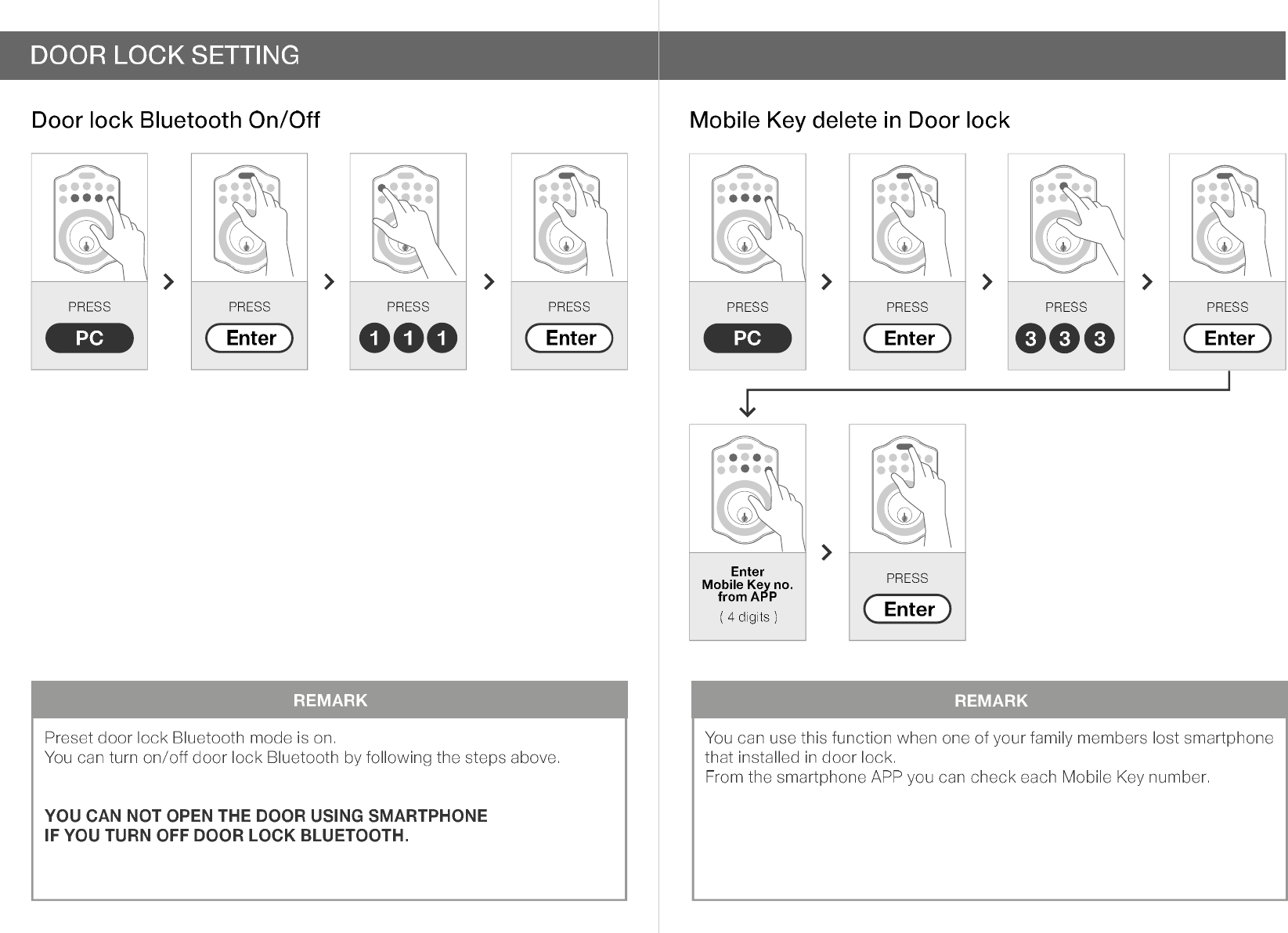 DOOR LOCK SETTING

Door lock Bluetooth On/Off

PRESS
PC

PRESS
Enter

PRESS
1 1 1

PRESS
Enter

REMARK

Preset door lock Bluetooth mode is on.
You can turn on/off door lock Bluetooth by following the steps above.

YOU CAN NOT OPEN THE DOOR USING SMARTPHONE
IF YOU TURN OFF DOOR LOCK BLUETOOTH.

Mobile Key delete in Door lock

PRESS
PC

PRESS
Enter

PRESS
3 3 3

PRESS
Enter

Enter
Mobile Key no.
from APP
( 4 digits )

PRESS
Enter

REMARK

You can use this function when one of your family members lost smartphone that installed in door lock.
From the smartphone APP you can check each Mobile Key number.