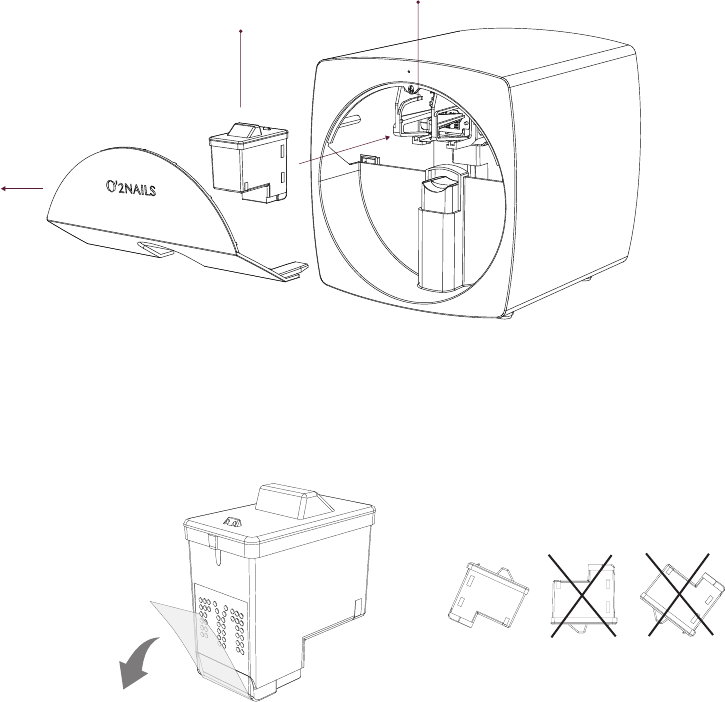 O'2NAILS