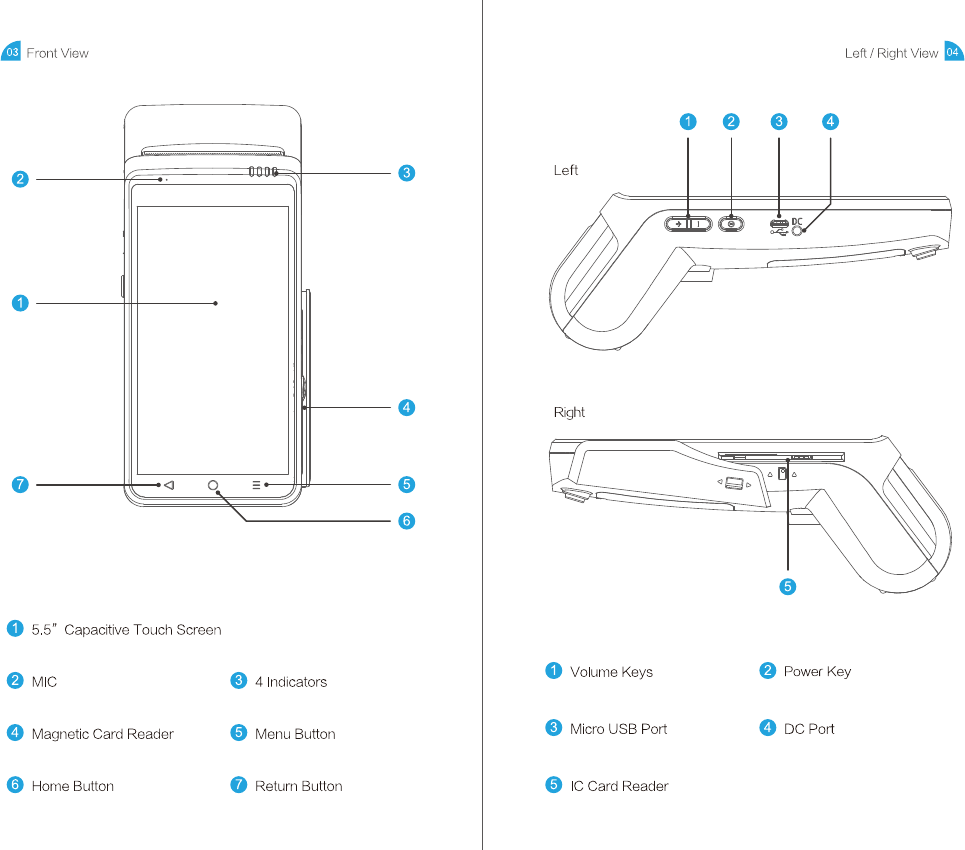 03 Front View

2

3

1

4

7

5

6

1 5.5" Capacitive Touch Screen

2 MIC

3 4 Indicators

4 Magnetic Card Reader

5 Menu Button

6 Home Button

7 Return Button

Left / Right View 04

1 2 3 4

Left

DC

Right

5

1 Volume Keys

2 Power Key

3 Micro USB Port

4 DC Port

5 IC Card Reader