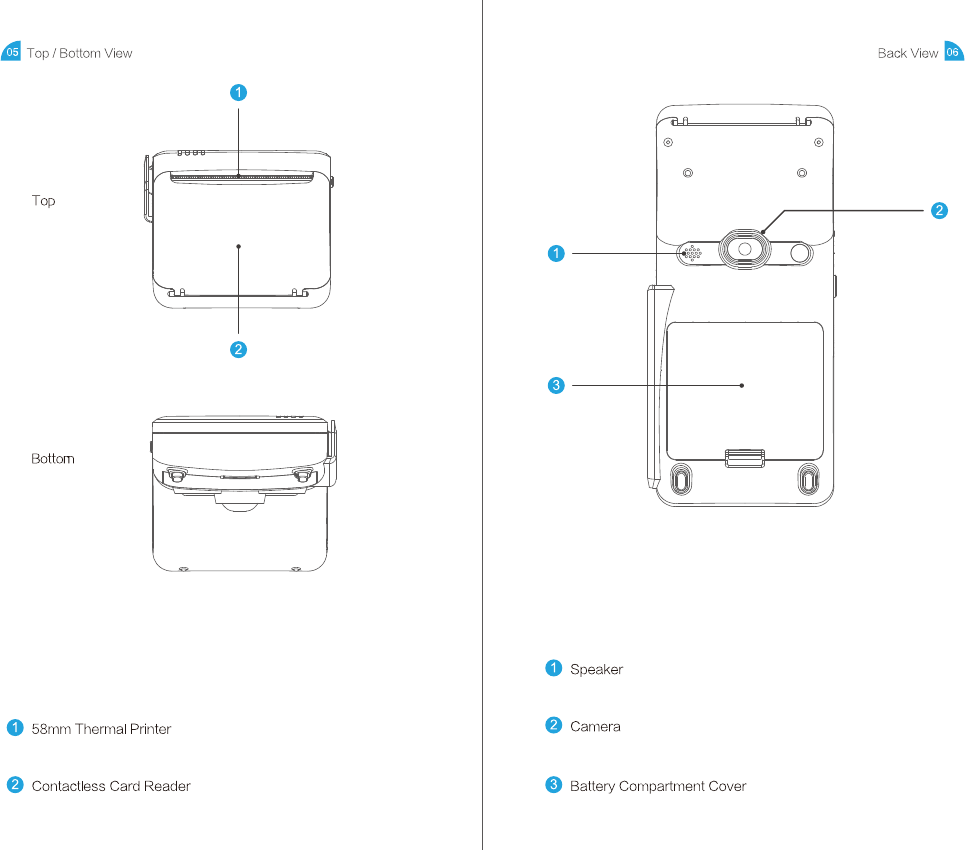 05 Top / Bottom View

1

Top

2

Bottom

1 58mm Thermal Printer

2 Contactless Card Reader

Back View 06

2

1

3

1 Speaker

2 Camera

3 Battery Compartment Cover