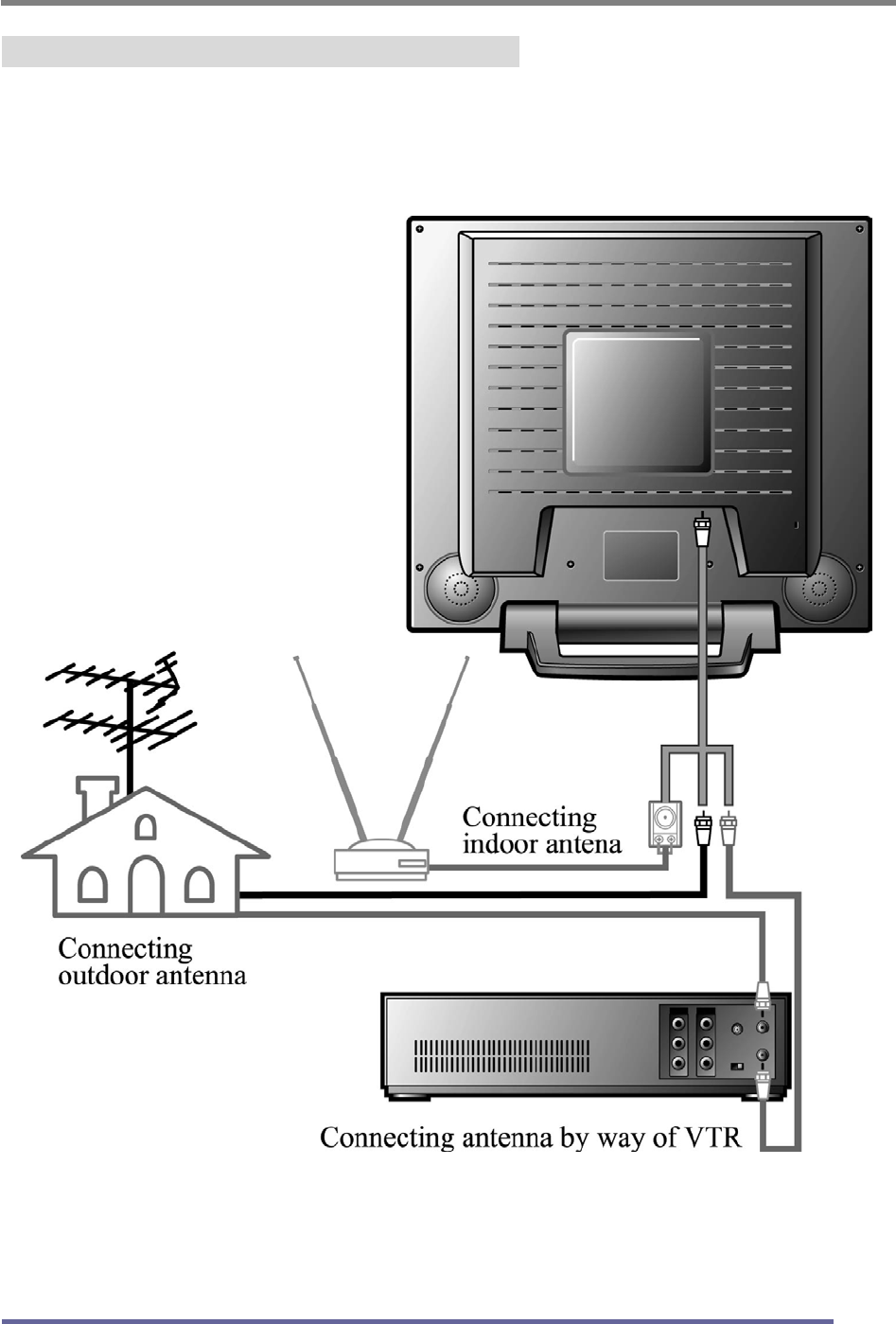 Connecting indoor antena

Connecting outdoor antenna

Connecting antenna by way of VTR