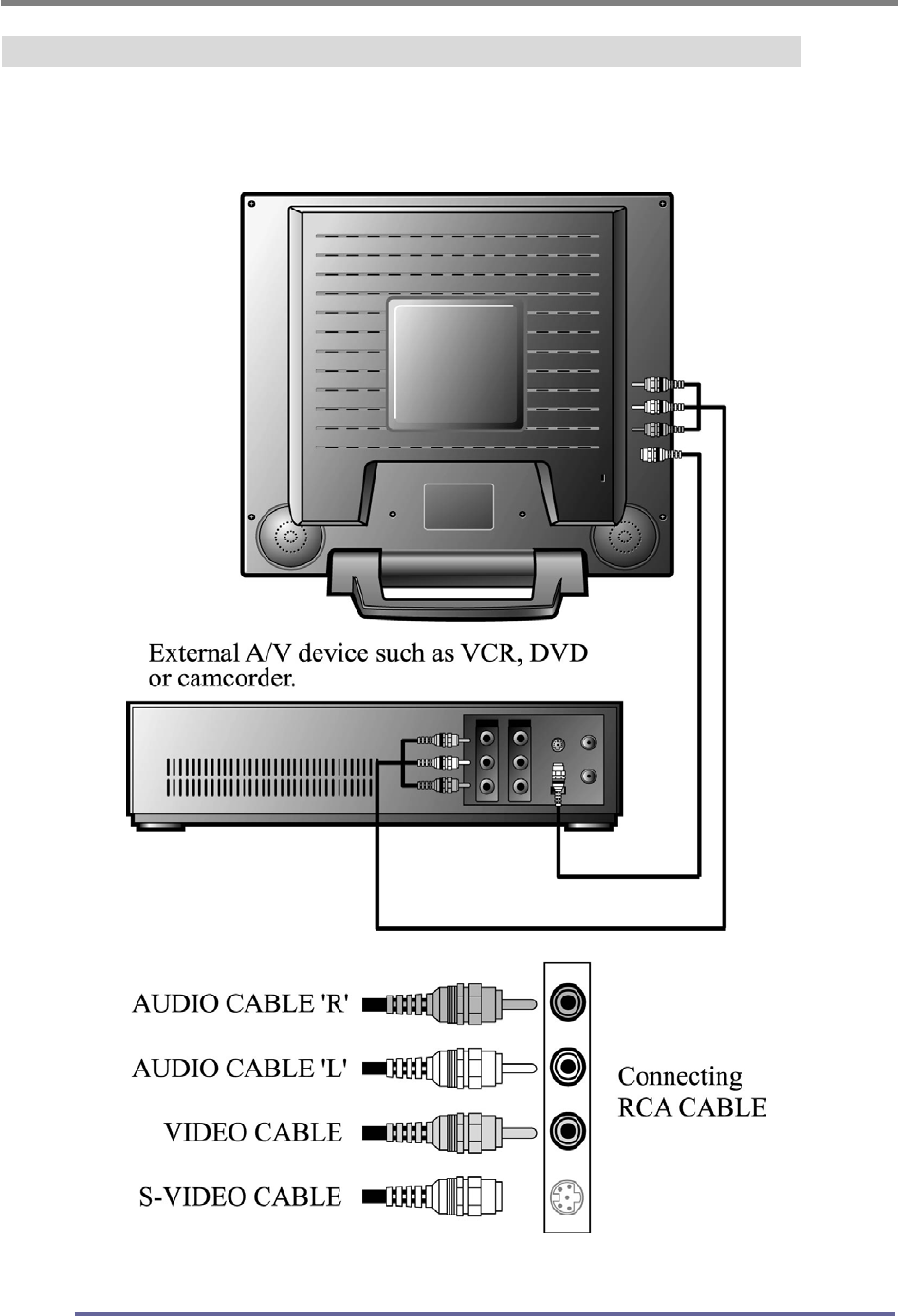 External A/V device such as VCR, DVD or camcorder.

AUDIO CABLE 'R'

AUDIO CABLE 'L'

VIDEO CABLE

S-VIDEO CABLE

Connecting RCA CABLE