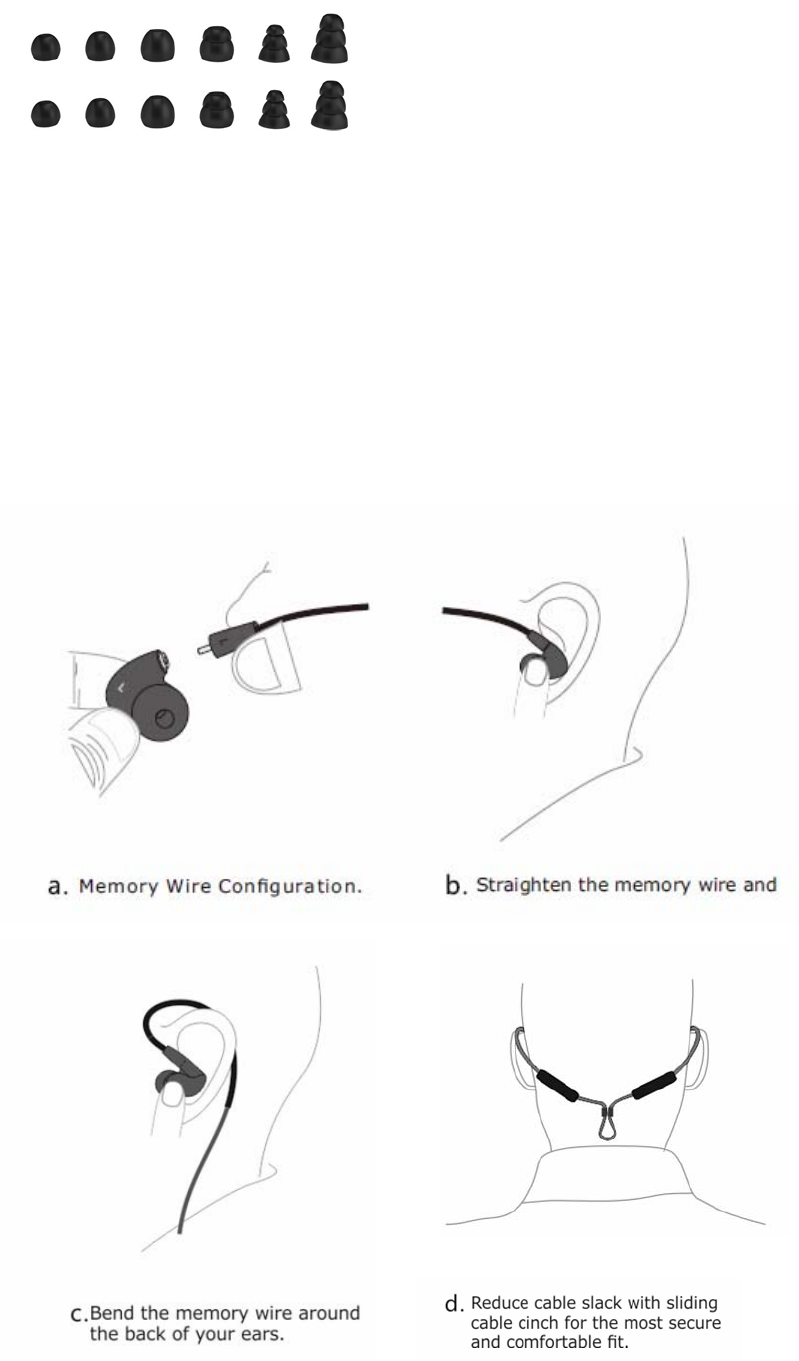 a. Memory Wire Configuration.

b. Straighten the memory wire and

c. Bend the memory wire around the back of your ears.

d. Reduce cable slack with sliding cable cinch for the most secure and comfortable fit.