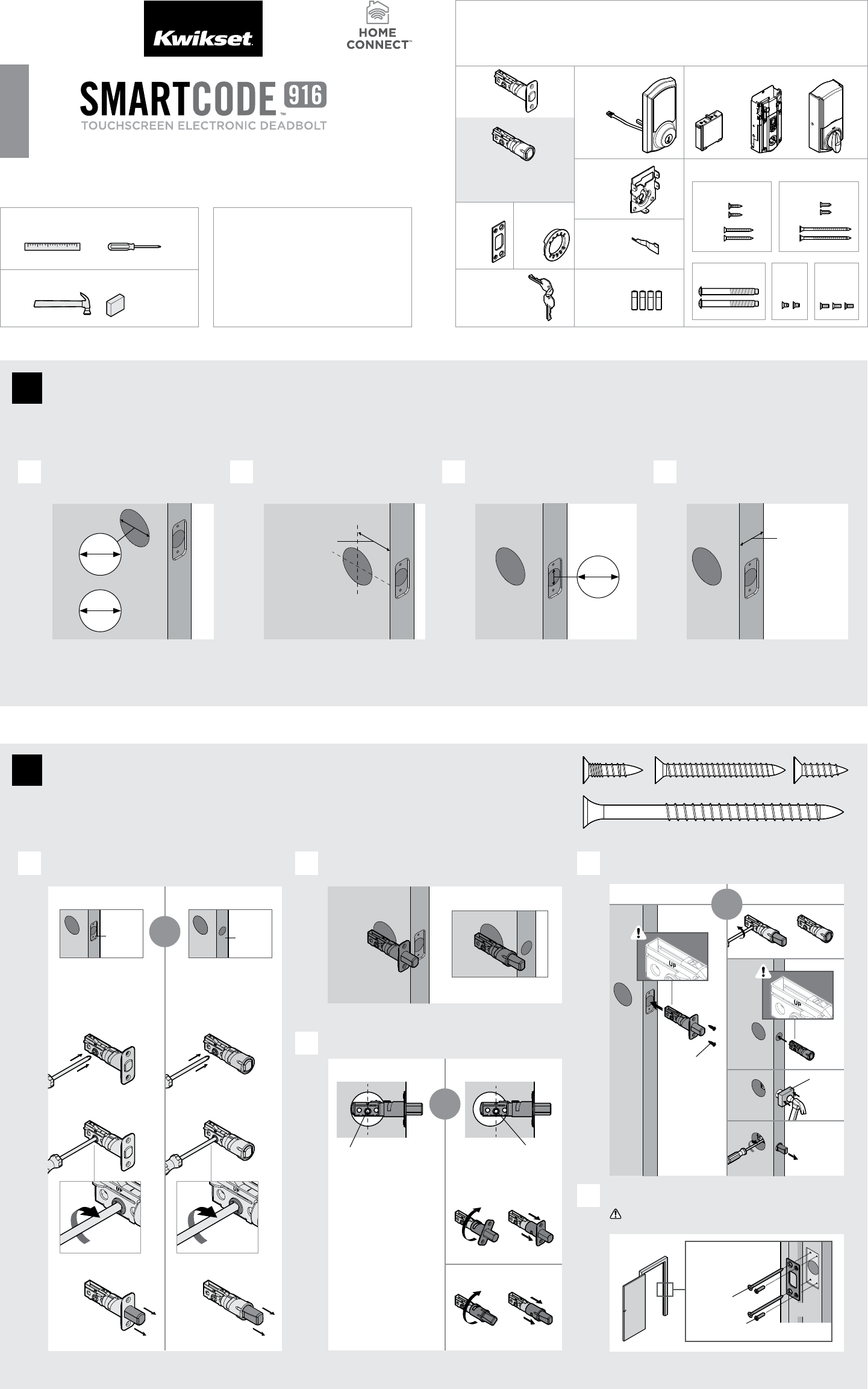 Kwikset

HOME CONNECT™

SMARTCODE 916™
TOUCHSCREEN ELECTRONIC DEADBOLT

UP

UP

UP

UP