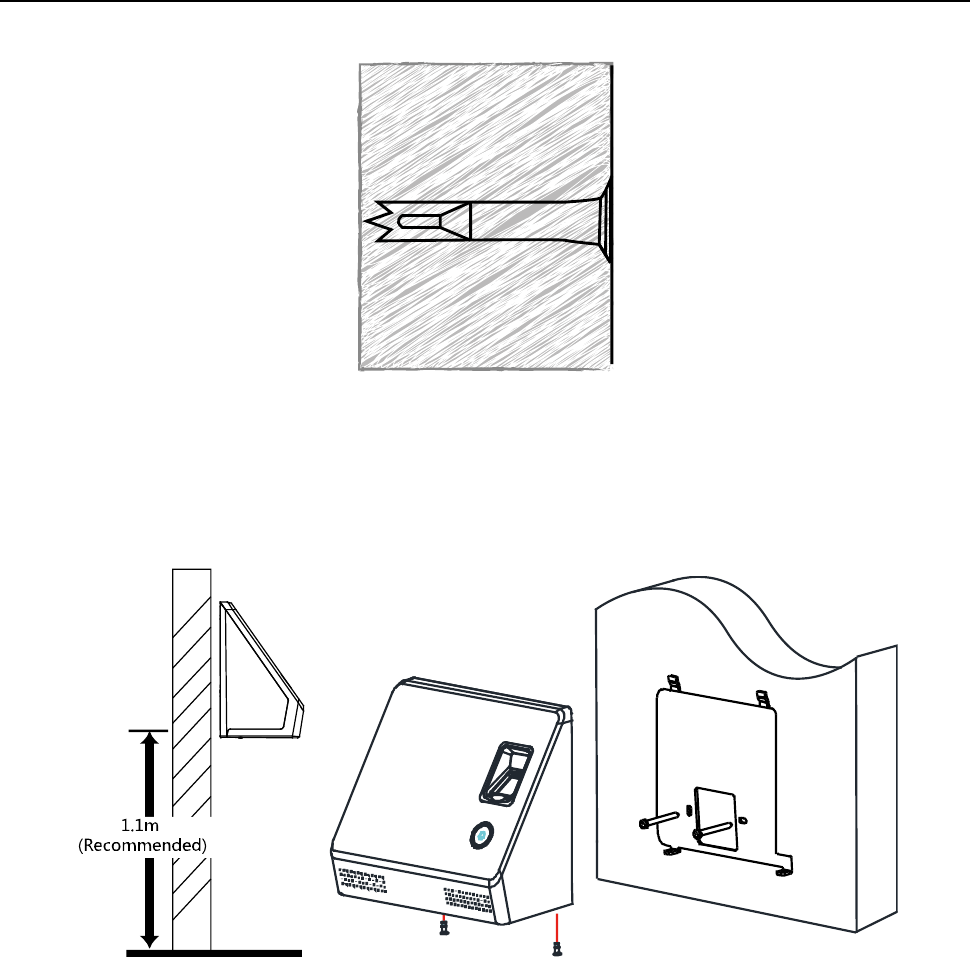 1.1m
(Recommended)