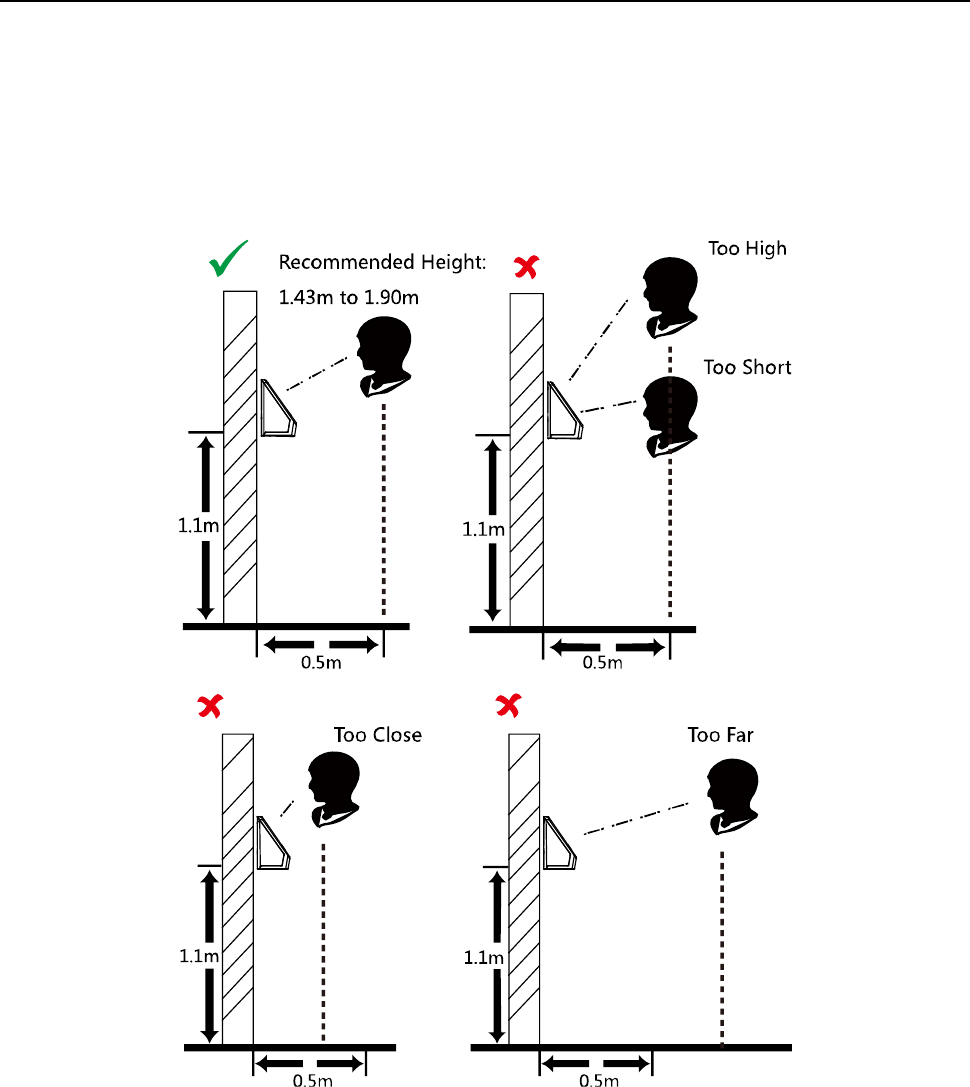 Recommended Height:
1.43m to 1.90m

1.1m

0.5m

Too High

Too Short

1.1m

0.5m

Too Close

1.1m

0.5m

Too Far

1.1m

0.5m