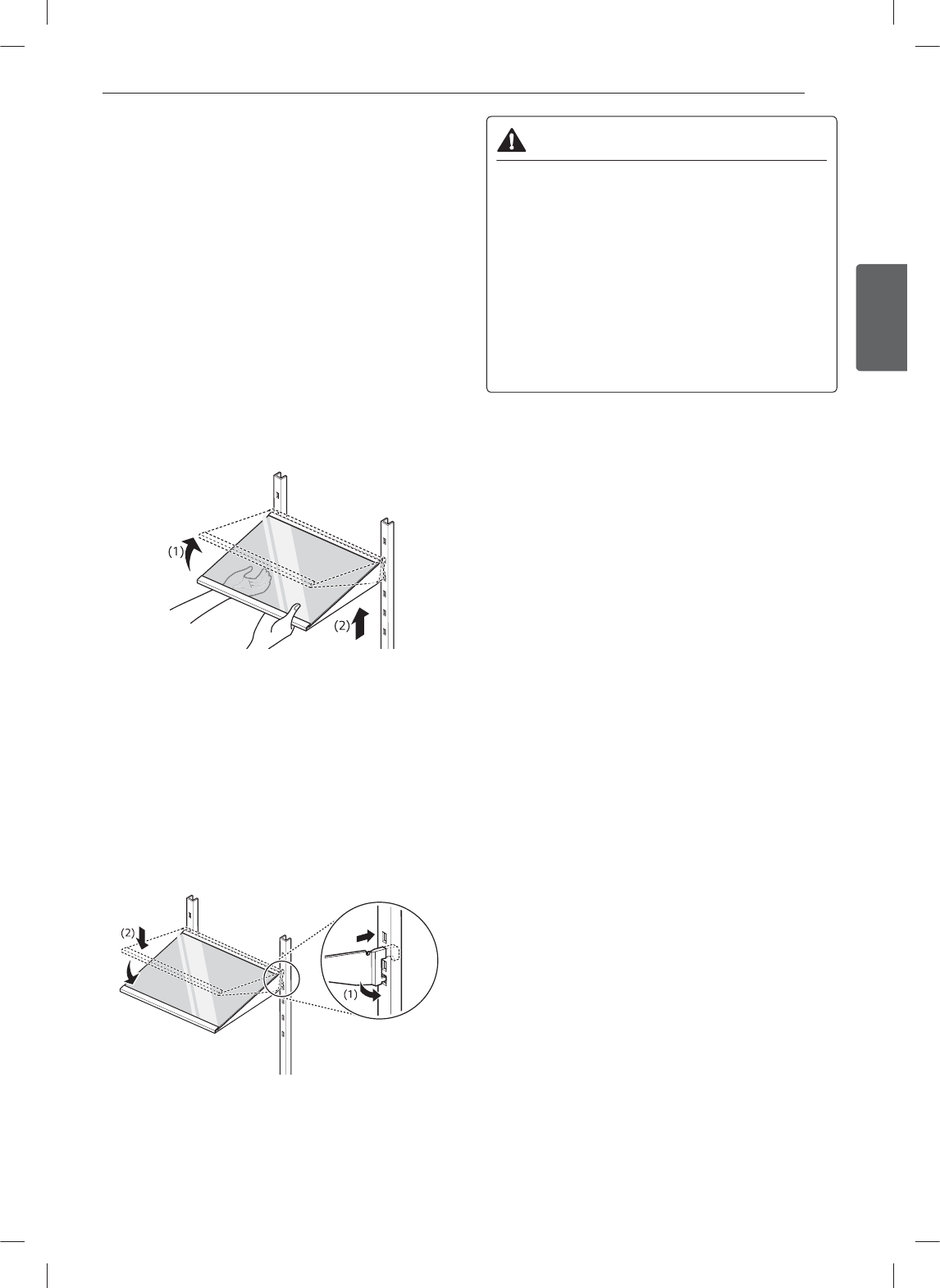 (1)

(2)

(2)

(1)