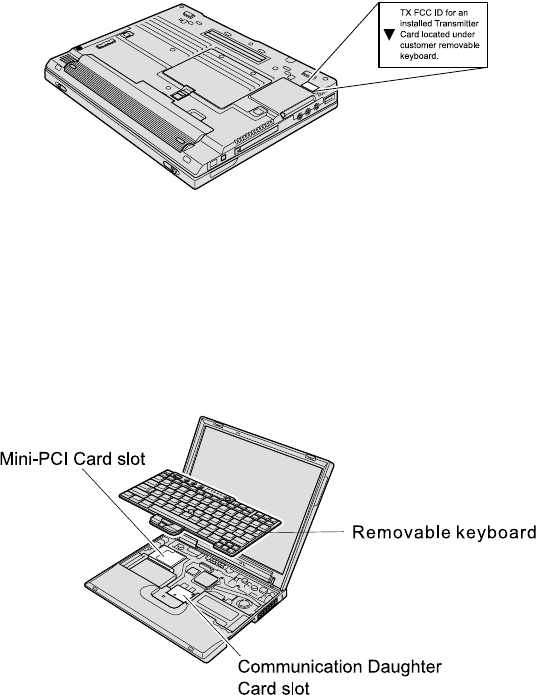 TX FCC ID for an installed Transmitter Card located under customer removable keyboard.

Mini-PCI Card slot

Removable keyboard

Communication Daughter Card slot