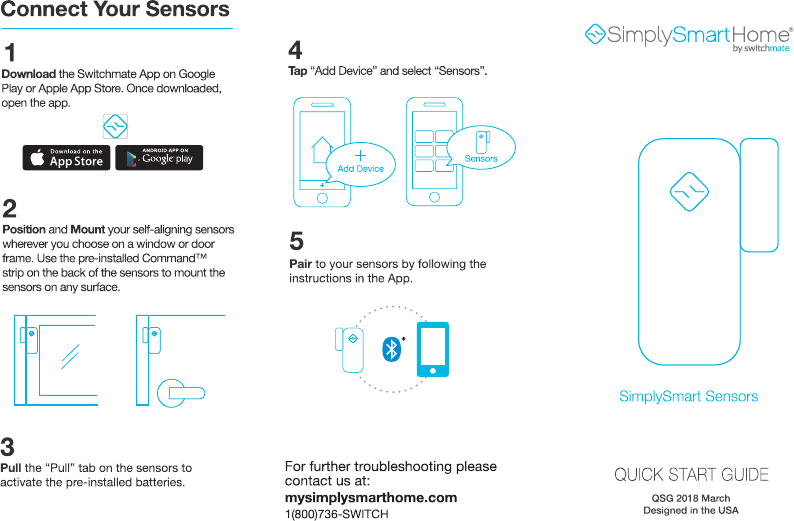 Connect Your Sensors

1
Download the Switchmate App on Google Play or Apple App Store. Once downloaded, open the app.

Download on the App Store

ANDROID APP ON Google play

2
Position and Mount your self-aligning sensors wherever you choose on a window or door frame. Use the pre-installed Command™ strip on the back of the sensors to mount the sensors on any surface.

3
Pull the "Pull" tab on the sensors to activate the pre-installed batteries.

4
Tap "Add Device" and select "Sensors".

Add Device

Sensors

5
Pair to your sensors by following the instructions in the App.

For further troubleshooting please contact us at:
mysimplysmarthome.com
1(800)736-SWITCH

SimplySmartHome®
by switchmate

SimplySmart Sensors

QUICK START GUIDE

QSG 2018 March
Designed in the USA