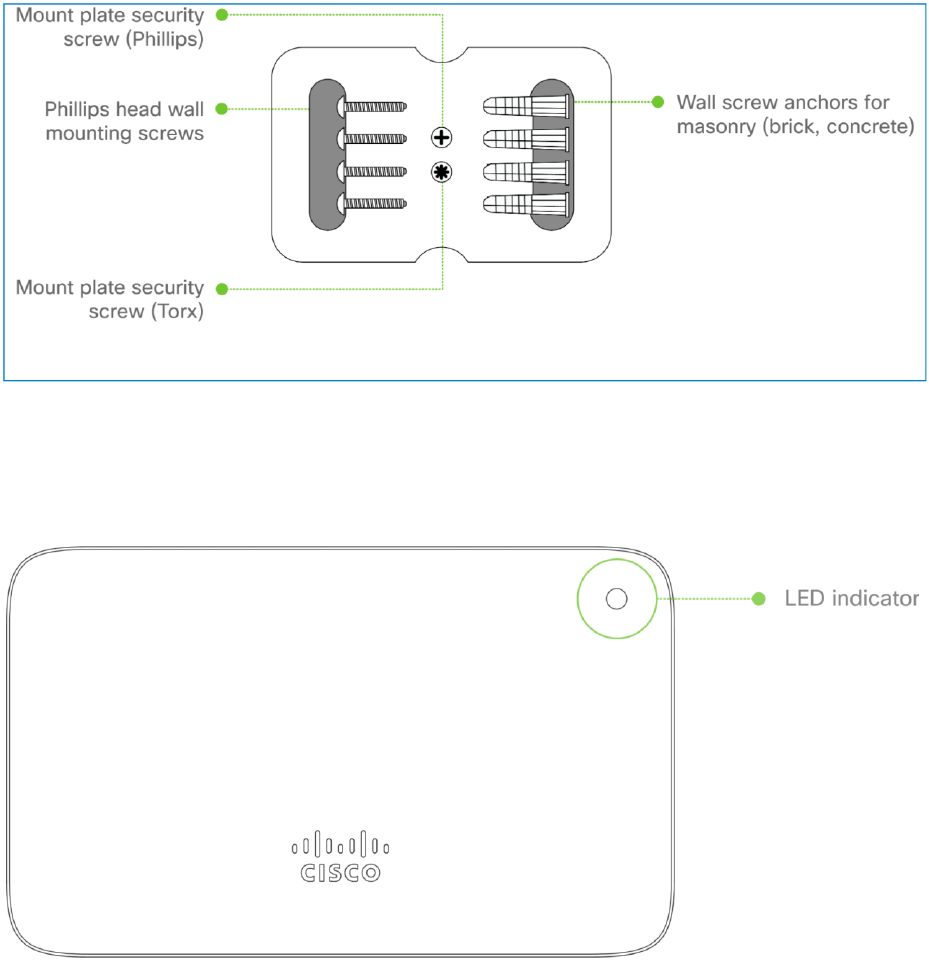 Mount plate security screw (Phillips)

Phillips head wall mounting screws

Wall screw anchors for masonry (brick, concrete)

Mount plate security screw (Torx)

LED indicator

CISCO