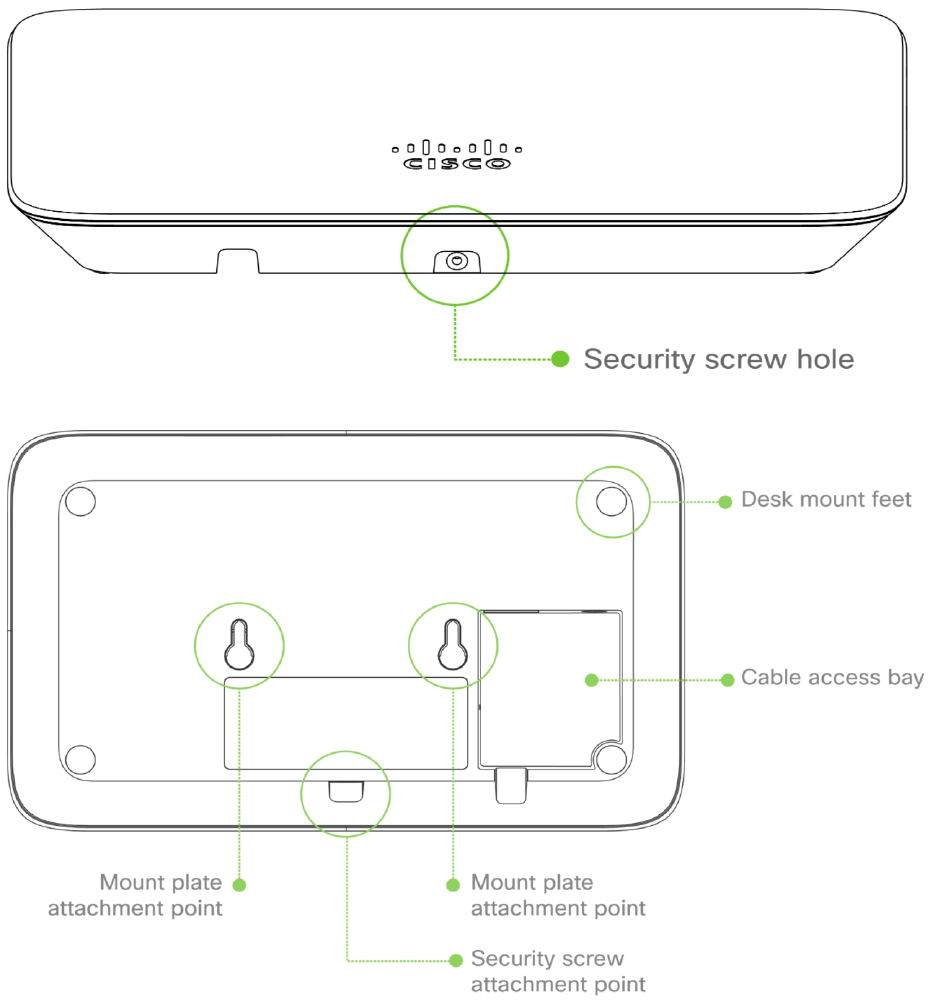 CISCO

Security screw hole

Desk mount feet

Cable access bay

Mount plate attachment point

Mount plate attachment point

Security screw attachment point