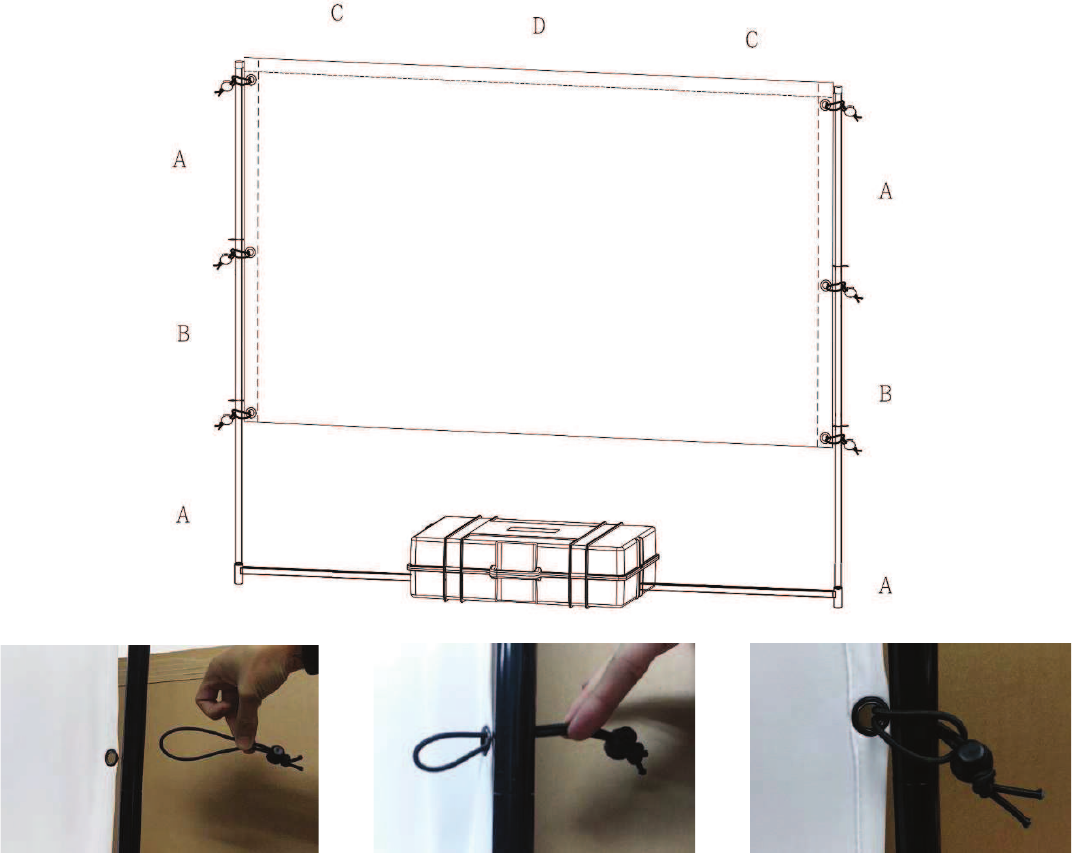 C D C

A A

B

B

A A