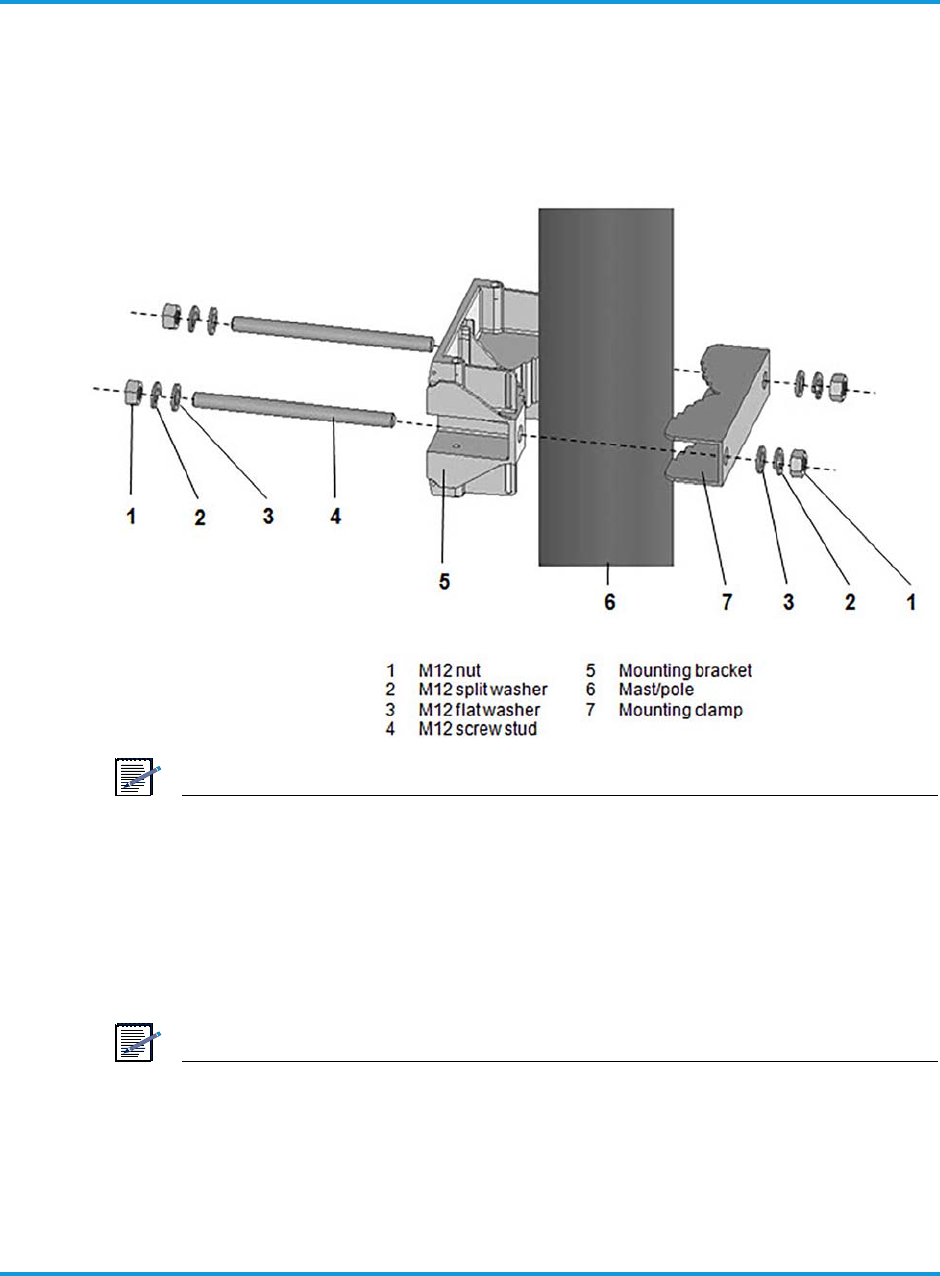 1 2 3 4

5

6

7 3 2 1

1 M12 nut
2 M12 split washer
3 M12 flat washer
4 M12 screw stud

5 Mounting bracket
6 Mast/pole
7 Mounting clamp