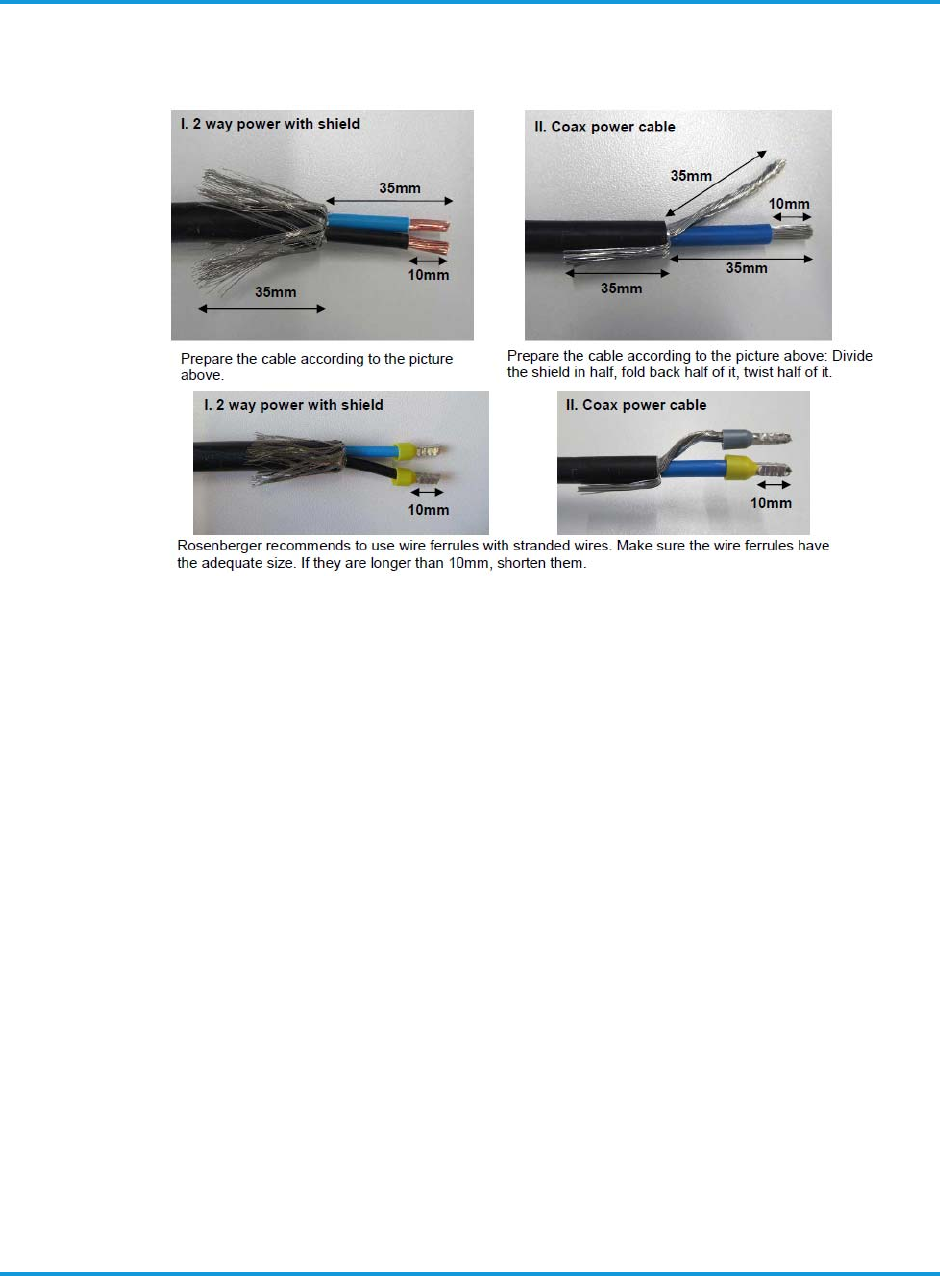 I. 2 way power with shield

35mm

10mm

35mm

Prepare the cable according to the picture above.

II. Coax power cable

35mm

10mm

35mm

35mm

Prepare the cable according to the picture above: Divide the shield in half, fold back half of it, twist half of it.

I. 2 way power with shield

10mm

II. Coax power cable

10mm

Rosenberger recommends to use wire ferrules with stranded wires. Make sure the wire ferrules have the adequate size. If they are longer than 10mm, shorten them.