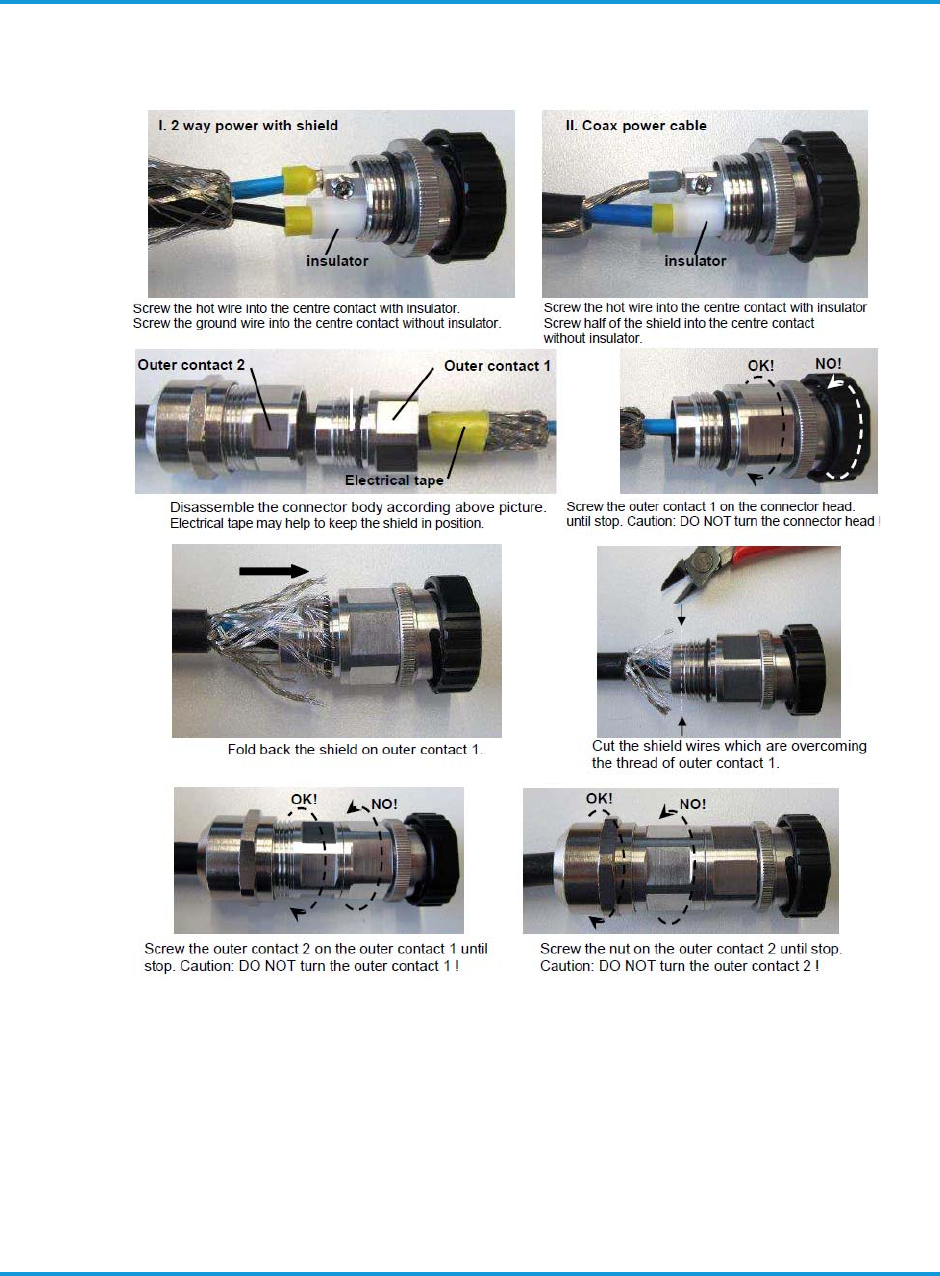 I. 2 way power with shield

insulator

Screw the hot wire into the centre contact with insulator. Screw the ground wire into the centre contact without insulator.

II. Coax power cable

insulator

Screw the hot wire into the centre contact with insulator Screw half of the shield into the centre contact without insulator.

Outer contact 2

Outer contact 1

Electrical tape

Disassemble the connector body according above picture. Electrical tape may help to keep the shield in position.

OK!

NO!

Screw the outer contact 1 on the connector head. until stop. Caution: DO NOT turn the connector head !

Fold back the shield on outer contact 1.

Cut the shield wires which are overcoming the thread of outer contact 1.

OK!

NO!

Screw the outer contact 2 on the outer contact 1 until stop. Caution: DO NOT turn the outer contact 1 !

OK!

NO!

Screw the nut on the outer contact 2 until stop. Caution: DO NOT turn the outer contact 2 !