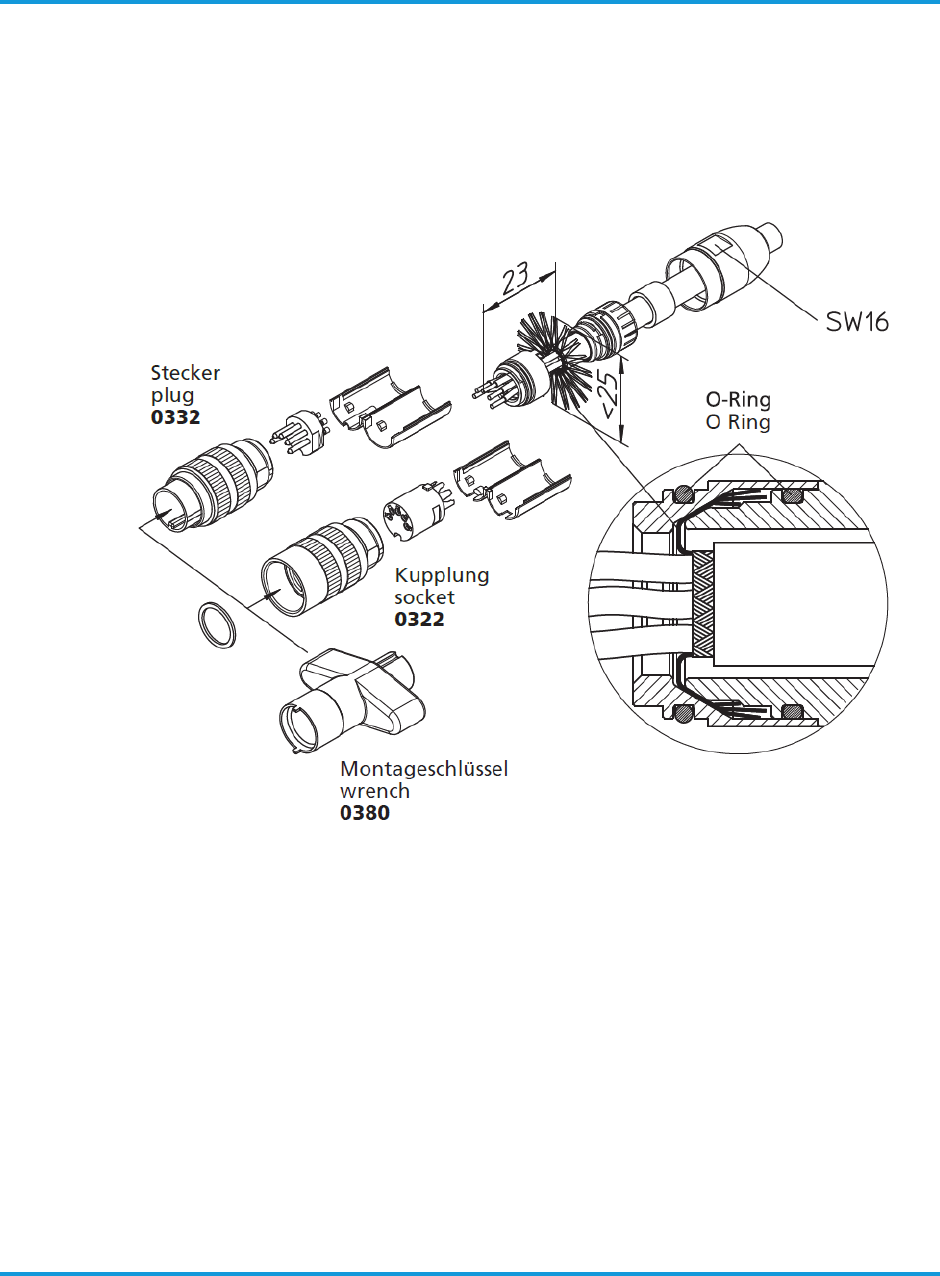 23

SW16

<25

Stecker
plug
**0332**

O-Ring
O Ring

Kupplung
socket
**0322**

Montageschlüssel
wrench
**0380**