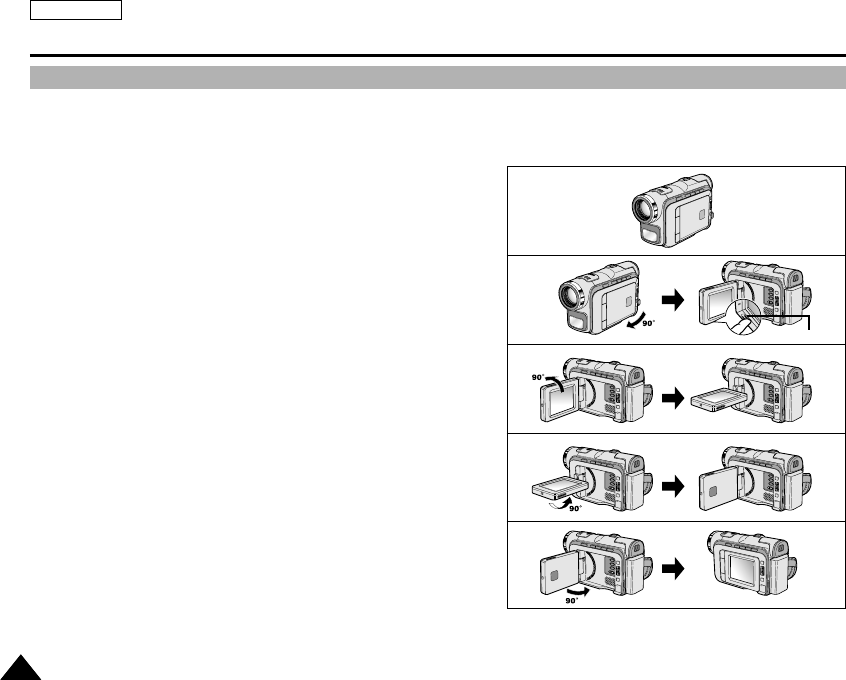 90°

90°

90°

90°