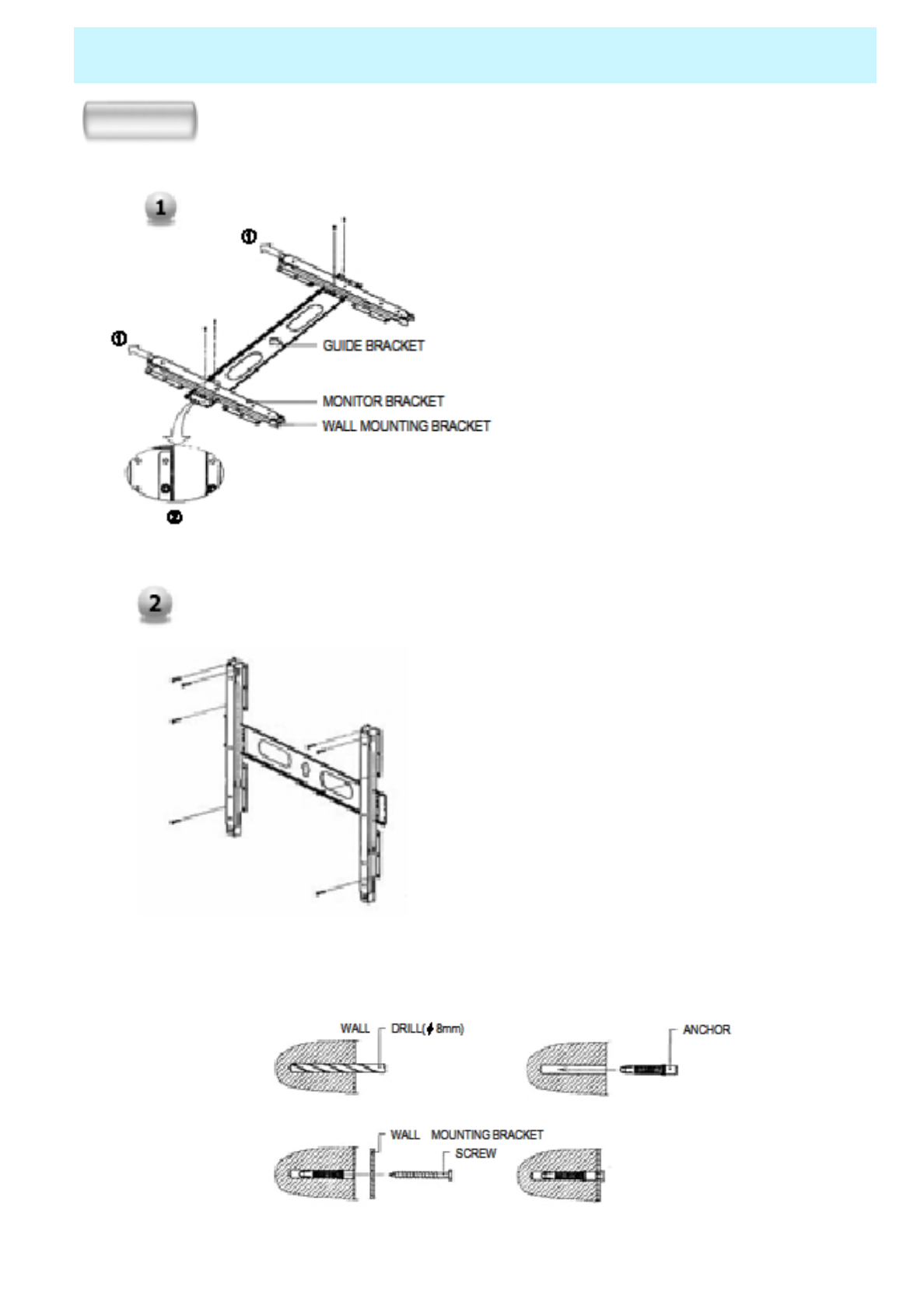 1

①

①

GUIDE BRACKET

MONITOR BRACKET

WALL MOUNTING BRACKET

②

2

WALL

DRILL($\phi$ 8mm)

ANCHOR

WALL MOUNTING BRACKET

SCREW