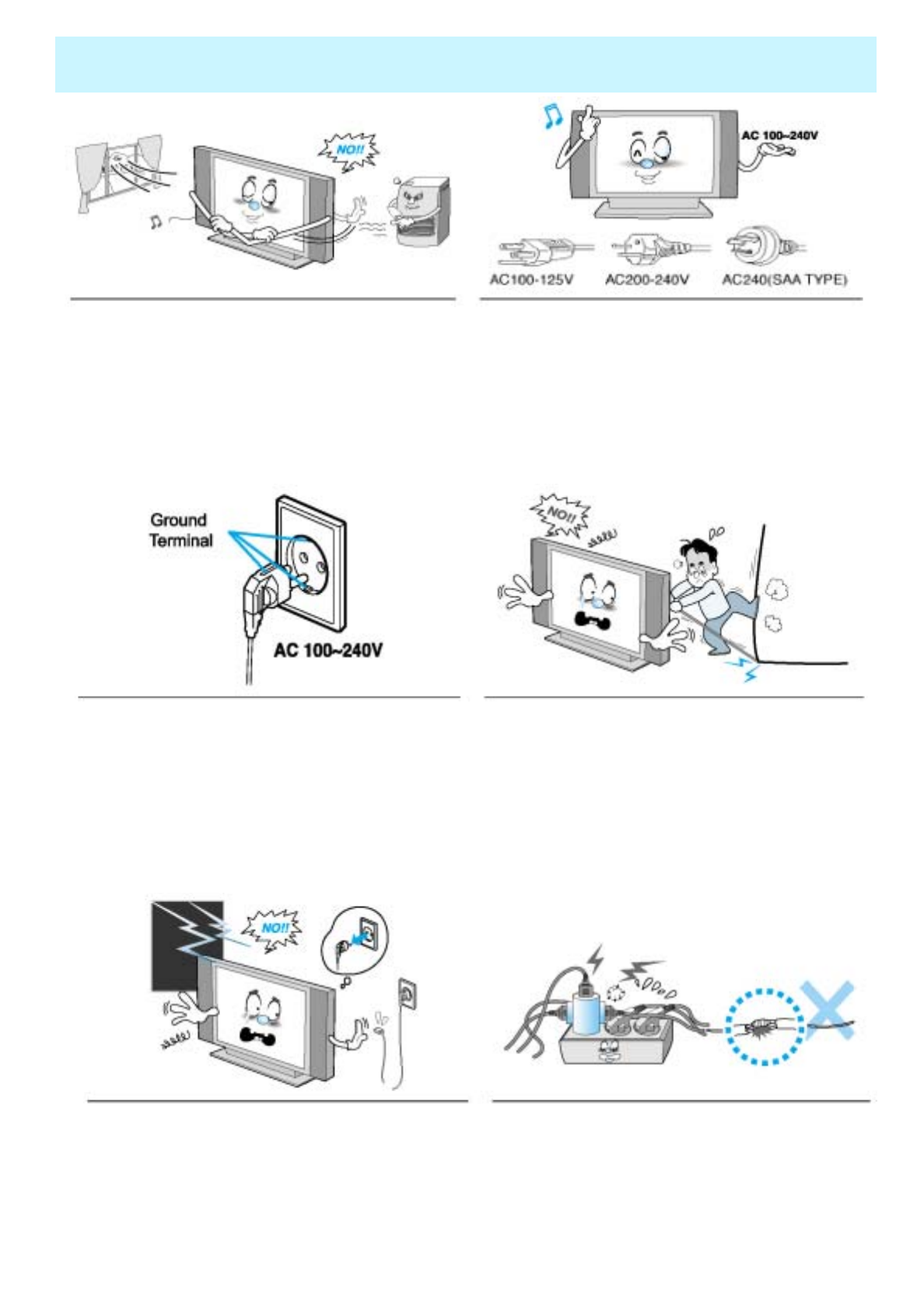 NO!!

AC 100~240V

AC100-125V AC200-240V AC240(SAA TYPE)

Ground Terminal

AC 100~240V

NO!!

NO!!