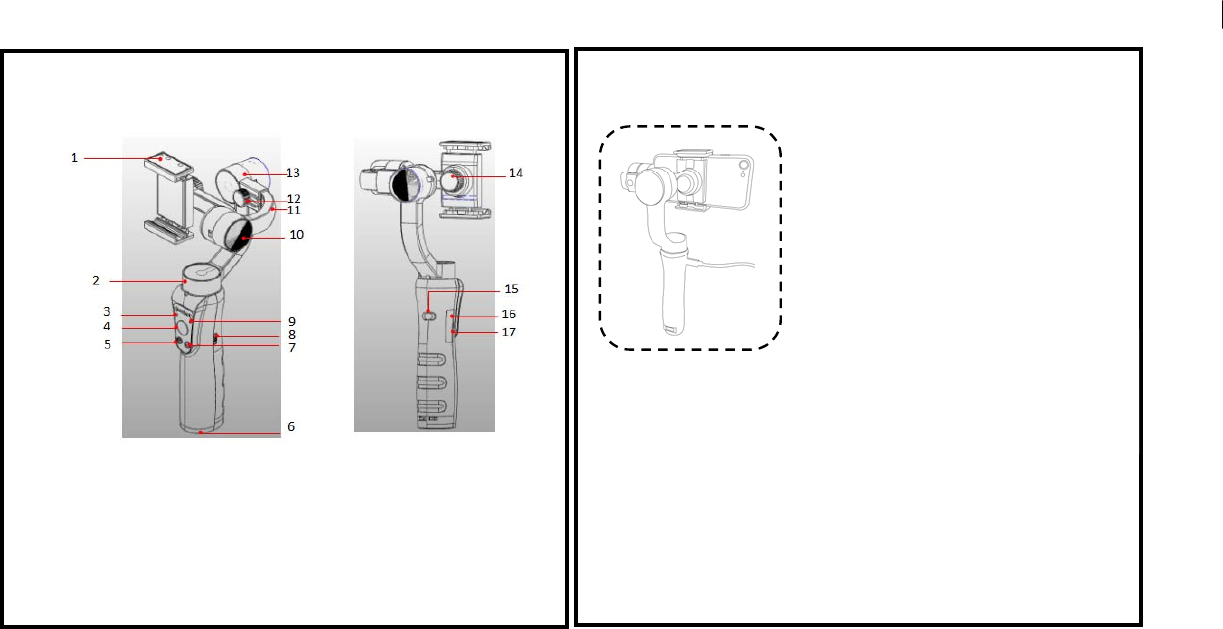 1
13
12
11
10
2
3
4
5
9
8
7
6
14
15
16
17