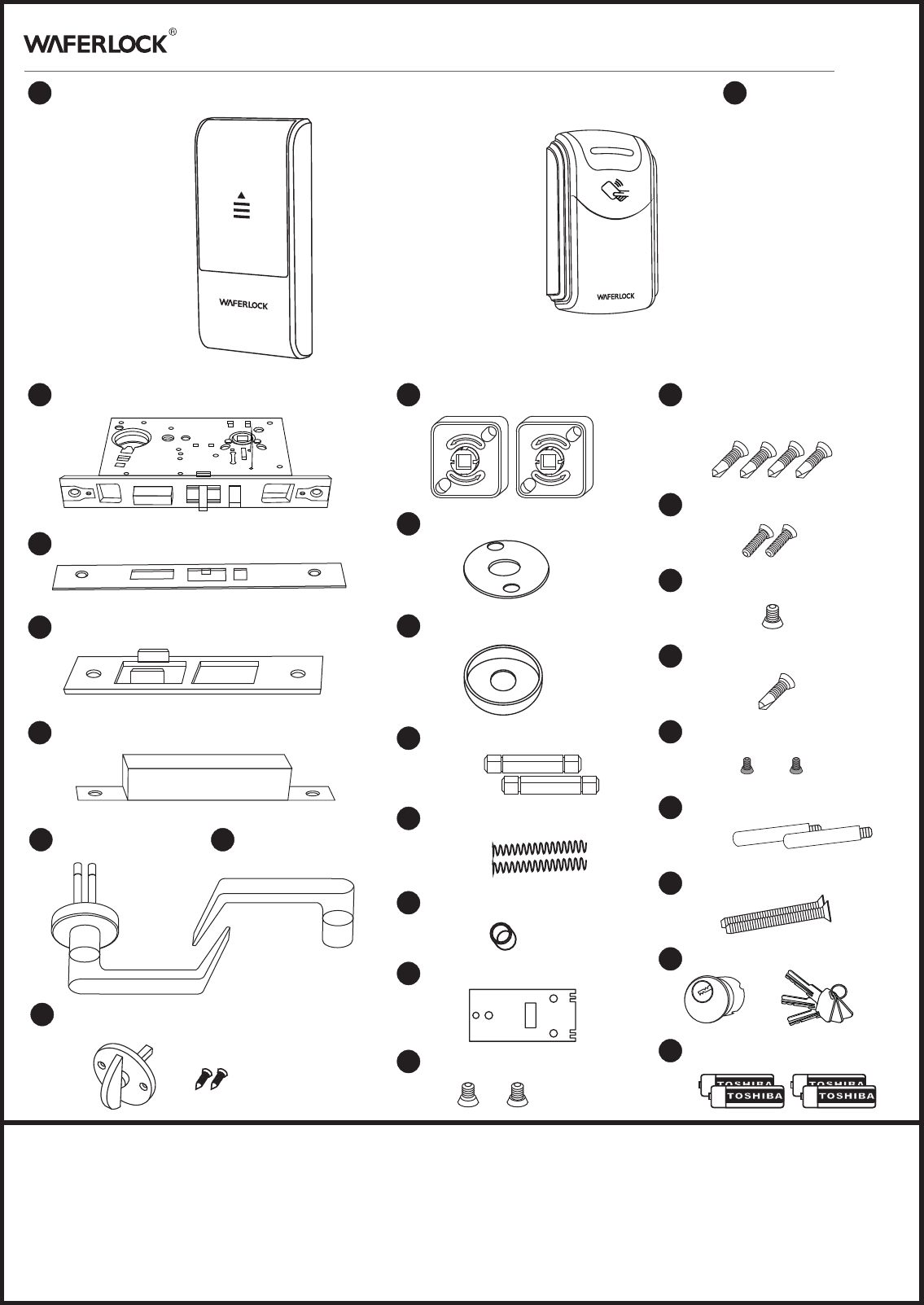 WAFERLOCK®

WAFERLOCK

WAFERLOCK

TOSHIBA
TOSHIBA
TOSHIBA
TOSHIBA