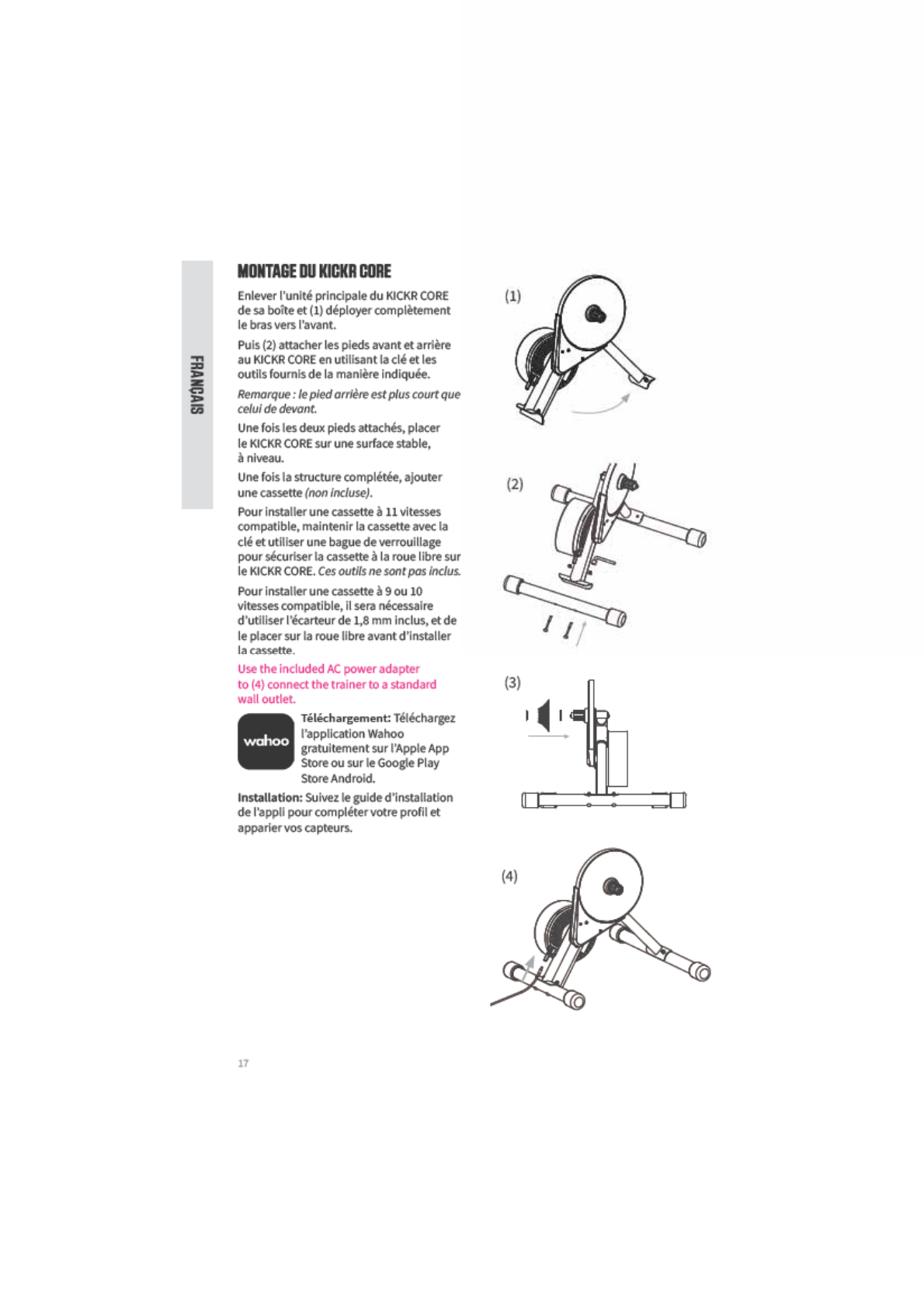 FRANÇAIS

MONTAGE DU KICKR CORE

Enlever l'unité principale du KICKR CORE de sa boîte et (1) déployer complètement le bras vers l'avant.

Puis (2) attacher les pieds avant et arrière au KICKR CORE en utilisant la clé et les outils fournis de la manière indiquée.

Remarque : le pied arrière est plus court que celui de devant.

Une fois les deux pieds attachés, placer le KICKR CORE sur une surface stable, à niveau.

Une fois la structure complétée, ajouter une cassette (non incluse).

Pour installer une cassette à 11 vitesses compatible, maintenir la cassette avec la clé et utiliser une bague de verrouillage pour sécuriser la cassette à la roue libre sur le KICKR CORE. Ces outils ne sont pas inclus.

Pour installer une cassette à 9 ou 10 vitesses compatible, il sera nécessaire d'utiliser l'écarteur de 1,8 mm inclus, et de le placer sur la roue libre avant d'installer la cassette.

Use the included AC power adapter to (4) connect the trainer to a standard wall outlet.

wahoo

Téléchargement: Téléchargez l'application Wahoo gratuitement sur l'Apple App Store ou sur le Google Play Store Android.

Installation: Suivez le guide d'installation de l'appli pour compléter votre profil et apparier vos capteurs.

(1)

(2)

(3)

(4)

17