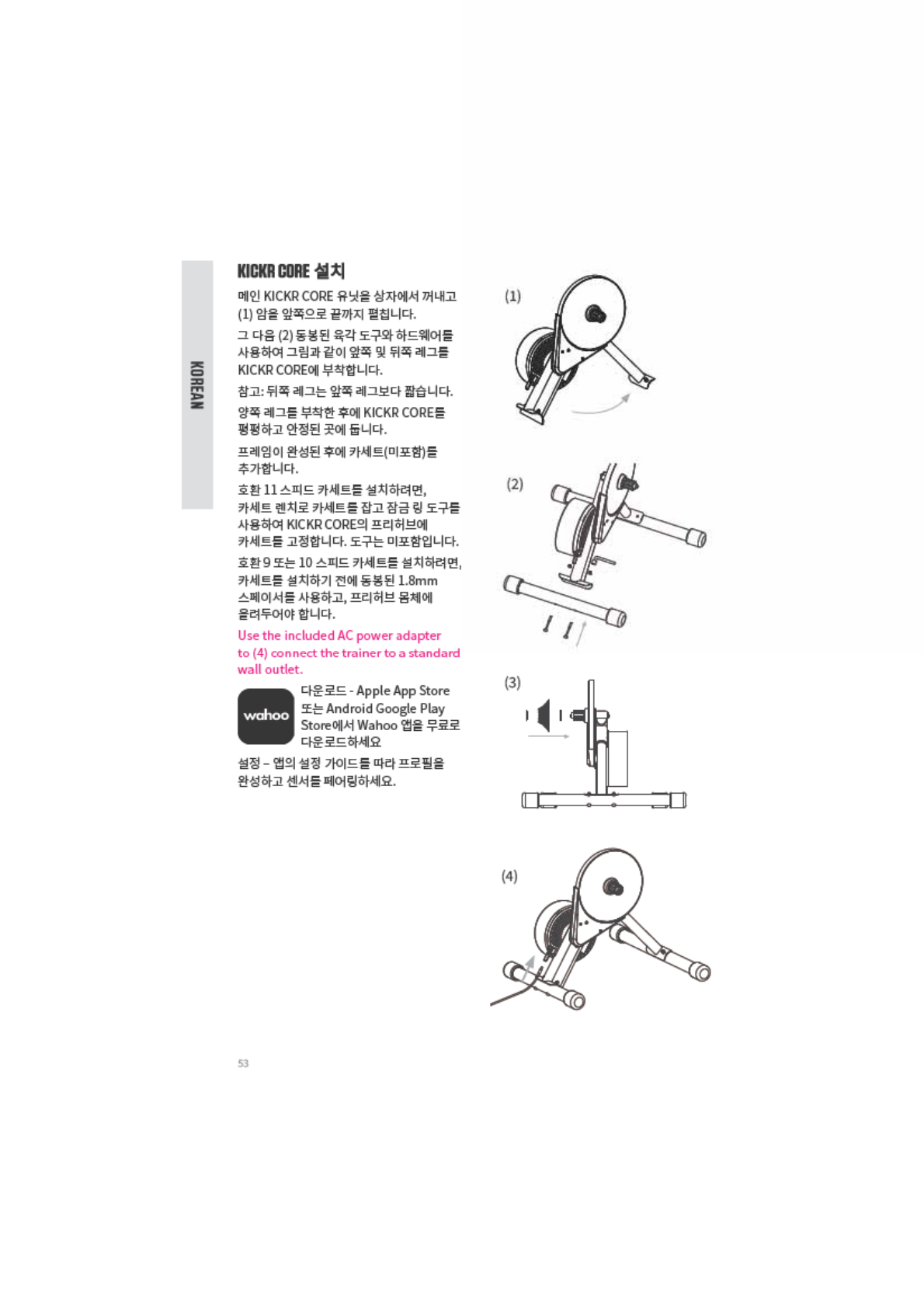 KOREAN

KICKR CORE 설치

메인 KICKR CORE 유닛을 상자에서 꺼내고 (1) 암을 앞쪽으로 끝까지 펼칩니다.

그 다음 (2) 동봉된 육각 도구와 하드웨어를 사용하여 그림과 같이 앞쪽 및 뒤쪽 레그를 KICKR CORE에 부착합니다.

참고: 뒤쪽 레그는 앞쪽 레그보다 짧습니다.

양쪽 레그를 부착한 후에 KICKR CORE를 평평하고 안정된 곳에 둡니다.

프레임이 완성된 후에 카세트(미포함)를 추가합니다.

호환 11 스피드 카세트를 설치하려면, 카세트 렌치로 카세트를 잡고 잠금 링 도구를 사용하여 KICKR CORE의 프리허브에 카세트를 고정합니다. 도구는 미포함입니다.

호환 9 또는 10 스피드 카세트를 설치하려면, 카세트를 설치하기 전에 동봉된 1.8mm 스페이서를 사용하고, 프리허브 몸체에 올려두어야 합니다.

Use the included AC power adapter to (4) connect the trainer to a standard wall outlet.

wahoo

다운로드 - Apple App Store 또는 Android Google Play Store에서 Wahoo 앱을 무료로 다운로드하세요

설정 – 앱의 설정 가이드를 따라 프로필을 완성하고 센서를 페어링하세요.

(1)

(2)

(3)

(4)

53