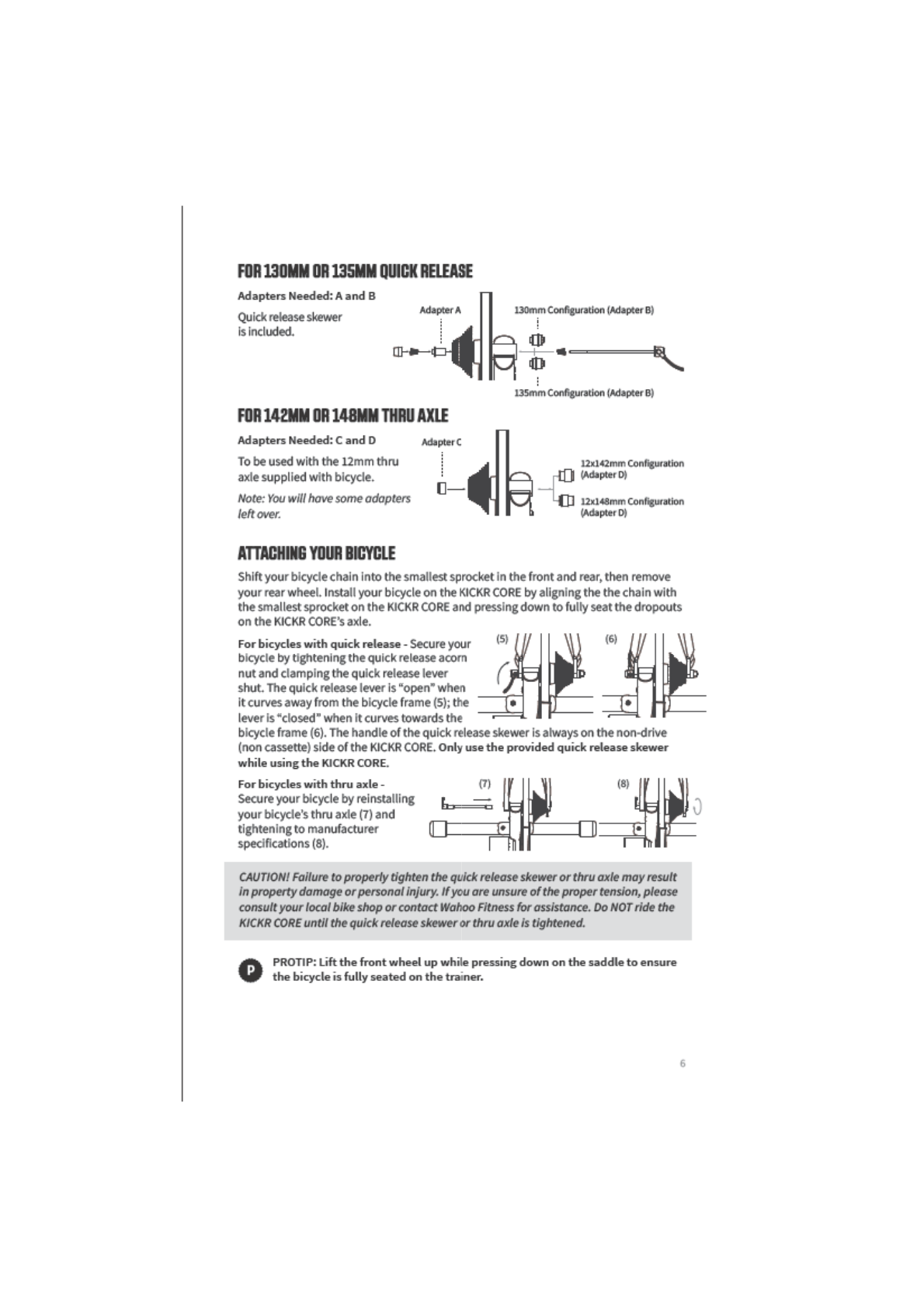 FOR 130MM OR 135MM QUICK RELEASE

Adapters Needed: A and B

Quick release skewer is included.

Adapter A

130mm Configuration (Adapter B)

135mm Configuration (Adapter B)

FOR 142MM OR 148MM THRU AXLE

Adapters Needed: C and D

To be used with the 12mm thru axle supplied with bicycle.

Note: You will have some adapters left over.

Adapter C

12x142mm Configuration (Adapter D)

12x148mm Configuration (Adapter D)

ATTACHING YOUR BICYCLE

Shift your bicycle chain into the smallest sprocket in the front and rear, then remove your rear wheel. Install your bicycle on the KICKR CORE by aligning the the chain with the smallest sprocket on the KICKR CORE and pressing down to fully seat the dropouts on the KICKR CORE's axle.

For bicycles with quick release - Secure your bicycle by tightening the quick release acorn nut and clamping the quick release lever shut. The quick release lever is "open" when it curves away from the bicycle frame (5); the lever is "closed" when it curves towards the bicycle frame (6). The handle of the quick release skewer is always on the non-drive (non cassette) side of the KICKR CORE. Only use the provided quick release skewer while using the KICKR CORE.

(5)

(6)

For bicycles with thru axle - Secure your bicycle by reinstalling your bicycle's thru axle (7) and tightening to manufacturer specifications (8).

(7)

(8)

CAUTION! Failure to properly tighten the quick release skewer or thru axle may result in property damage or personal injury. If you are unsure of the proper tension, please consult your local bike shop or contact Wahoo Fitness for assistance. Do NOT ride the KICKR CORE until the quick release skewer or thru axle is tightened.

P

PROTIP: Lift the front wheel up while pressing down on the saddle to ensure the bicycle is fully seated on the trainer.

6