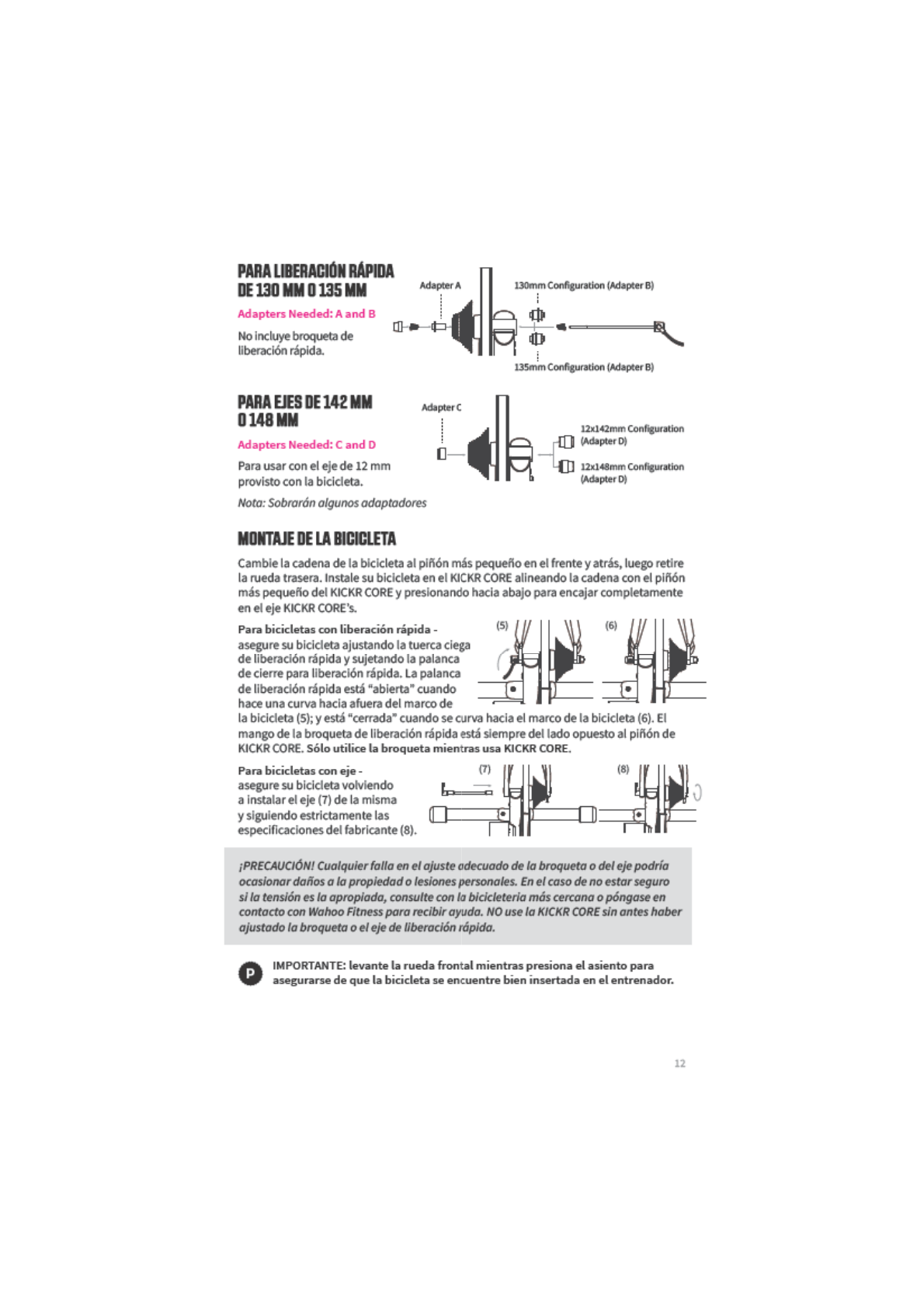 PARA LIBERACIÓN RÁPIDA DE 130 MM O 135 MM

Adapters Needed: A and B

No incluye broqueta de liberación rápida.

Adapter A

130mm Configuration (Adapter B)

135mm Configuration (Adapter B)

PARA EJES DE 142 MM O 148 MM

Adapters Needed: C and D

Para usar con el eje de 12 mm provisto con la bicicleta.

Nota: Sobrarán algunos adaptadores

Adapter C

12x142mm Configuration (Adapter D)

12x148mm Configuration (Adapter D)

MONTAJE DE LA BICICLETA

Cambie la cadena de la bicicleta al piñón más pequeño en el frente y atrás, luego retire la rueda trasera. Instale su bicicleta en el KICKR CORE alineando la cadena con el piñón más pequeño del KICKR CORE y presionando hacia abajo para encajar completamente en el eje KICKR CORE's.

Para bicicletas con liberación rápida - asegure su bicicleta ajustando la tuerca ciega de liberación rápida y sujetando la palanca de cierre para liberación rápida. La palanca de liberación rápida está "abierta" cuando hace una curva hacia afuera del marco de la bicicleta (5); y está "cerrada" cuando se curva hacia el marco de la bicicleta (6). El mango de la broqueta de liberación rápida está siempre del lado opuesto al piñón de KICKR CORE. Sólo utilice la broqueta mientras usa KICKR CORE.

(5)

(6)

Para bicicletas con eje - asegure su bicicleta volviendo a instalar el eje (7) de la misma y siguiendo estrictamente las especificaciones del fabricante (8).

(7)

(8)

¡PRECAUCIÓN! Cualquier falla en el ajuste adecuado de la broqueta o del eje podría ocasionar daños a la propiedad o lesiones personales. En el caso de no estar seguro si la tensión es la apropiada, consulte con la bicicletería más cercana o póngase en contacto con Wahoo Fitness para recibir ayuda. NO use la KICKR CORE sin antes haber ajustado la broqueta o el eje de liberación rápida.

P

IMPORTANTE: levante la rueda frontal mientras presiona el asiento para asegurarse de que la bicicleta se encuentre bien insertada en el entrenador.

12