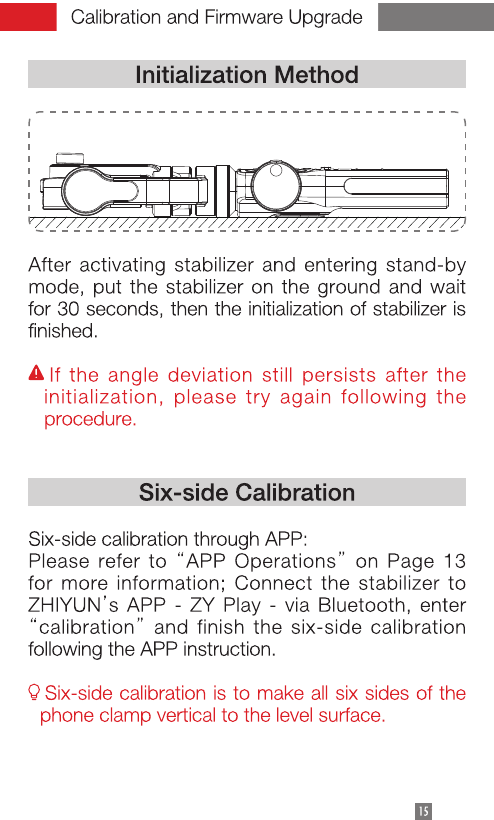 Calibration and Firmware Upgrade

Initialization Method

After activating stabilizer and entering stand-by mode, put the stabilizer on the ground and wait for 30 seconds, then the initialization of stabilizer is finished.

If the angle deviation still persists after the initialization, please try again following the procedure.

Six-side Calibration

Six-side calibration through APP:
Please refer to “APP Operations” on Page 13 for more information; Connect the stabilizer to ZHIYUN’s APP - ZY Play - via Bluetooth, enter “calibration” and finish the six-side calibration following the APP instruction.

Six-side calibration is to make all six sides of the phone clamp vertical to the level surface.

15