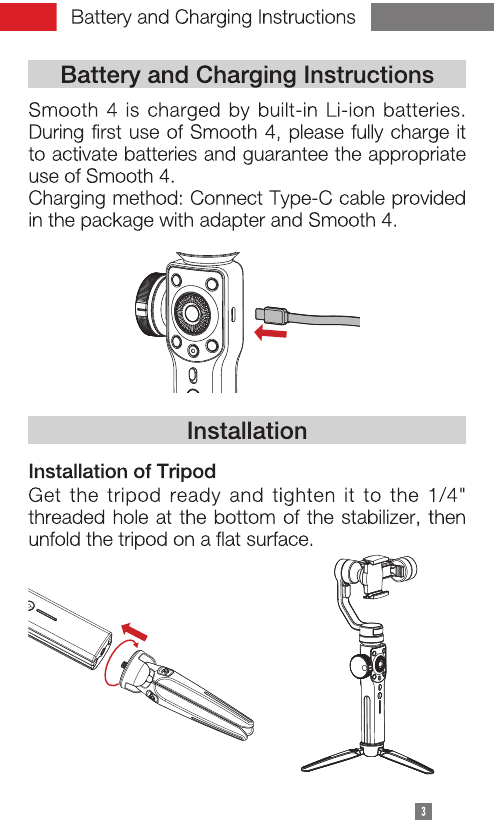 Battery and Charging Instructions

Battery and Charging Instructions

Smooth 4 is charged by built-in Li-ion batteries. During first use of Smooth 4, please fully charge it to activate batteries and guarantee the appropriate use of Smooth 4.
Charging method: Connect Type-C cable provided in the package with adapter and Smooth 4.

Installation

Installation of Tripod
Get the tripod ready and tighten it to the 1/4" threaded hole at the bottom of the stabilizer, then unfold the tripod on a flat surface.

3