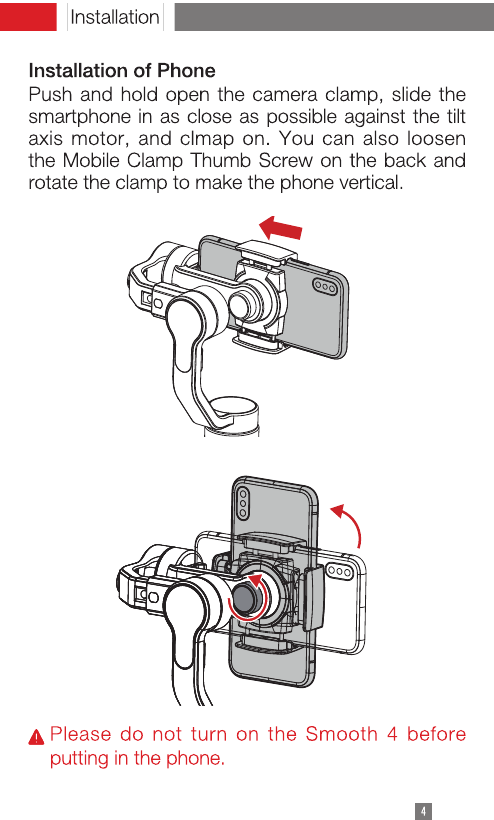 Installation

Installation of Phone
Push and hold open the camera clamp, slide the smartphone in as close as possible against the tilt axis motor, and clmap on. You can also loosen the Mobile Clamp Thumb Screw on the back and rotate the clamp to make the phone vertical.

Please do not turn on the Smooth 4 before putting in the phone.

4