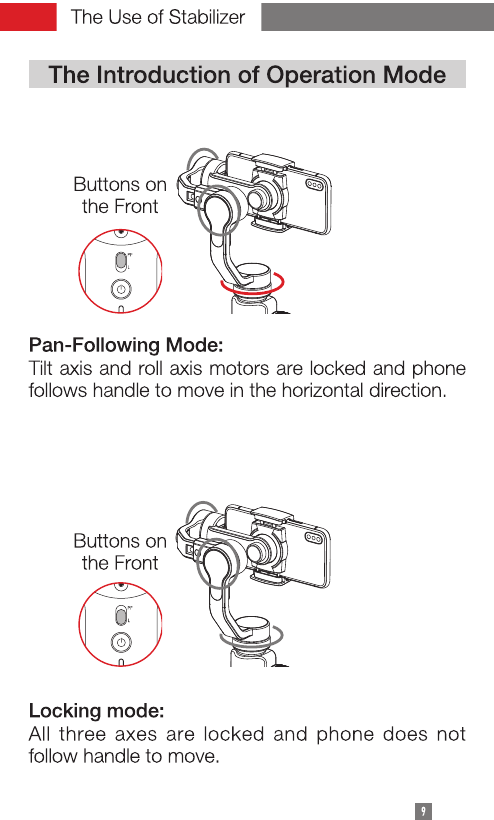 The Use of Stabilizer

The Introduction of Operation Mode

Buttons on the Front

Pan-Following Mode:
Tilt axis and roll axis motors are locked and phone follows handle to move in the horizontal direction.

Buttons on the Front

Locking mode:
All three axes are locked and phone does not follow handle to move.

9