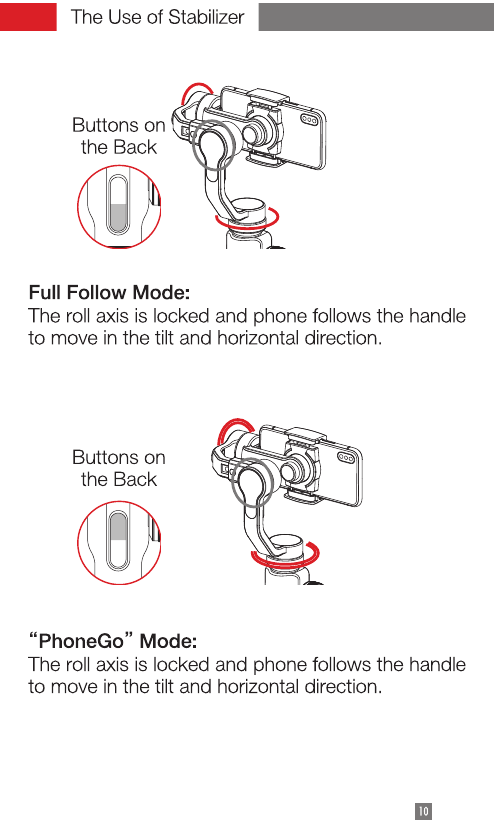 The Use of Stabilizer

Buttons on the Back

Full Follow Mode:
The roll axis is locked and phone follows the handle to move in the tilt and horizontal direction.

Buttons on the Back

“PhoneGo” Mode:
The roll axis is locked and phone follows the handle to move in the tilt and horizontal direction.

10