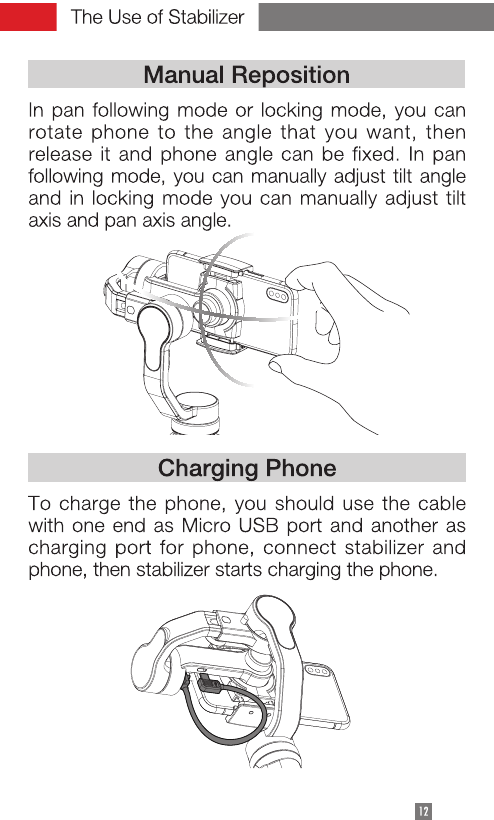 The Use of Stabilizer

Manual Reposition

In pan following mode or locking mode, you can rotate phone to the angle that you want, then release it and phone angle can be fixed. In pan following mode, you can manually adjust tilt angle and in locking mode you can manually adjust tilt axis and pan axis angle.

Charging Phone

To charge the phone, you should use the cable with one end as Micro USB port and another as charging port for phone, connect stabilizer and phone, then stabilizer starts charging the phone.

12