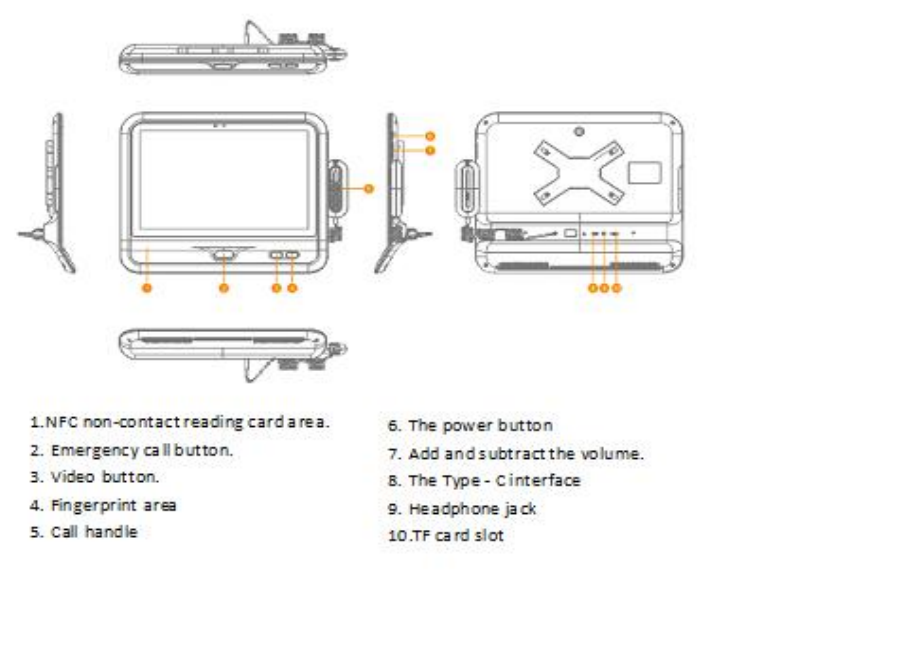 1.NFC non-contact reading card area.
2. Emergency call button.
3. Video button.
4. Fingerprint area
5. Call handle

6. The power button
7. Add and subtract the volume.
8. The Type - C interface
9. Headphone jack
10.TF card slot