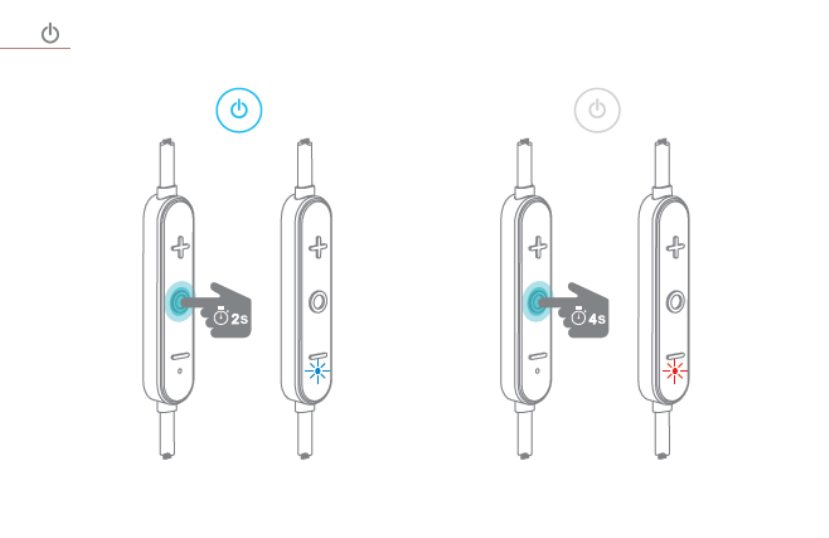 2s

4s