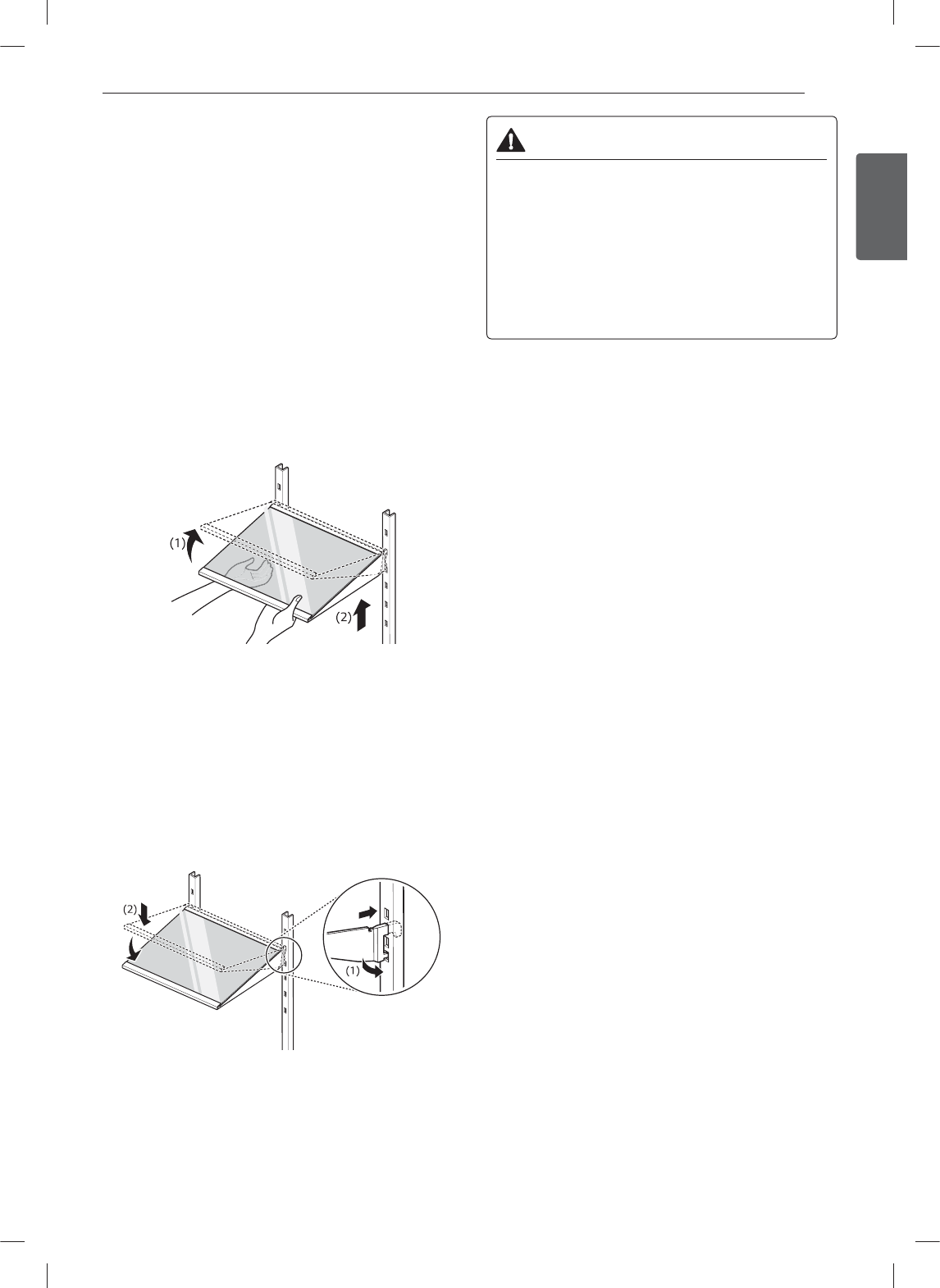 (1)

(2)

(2)

(1)