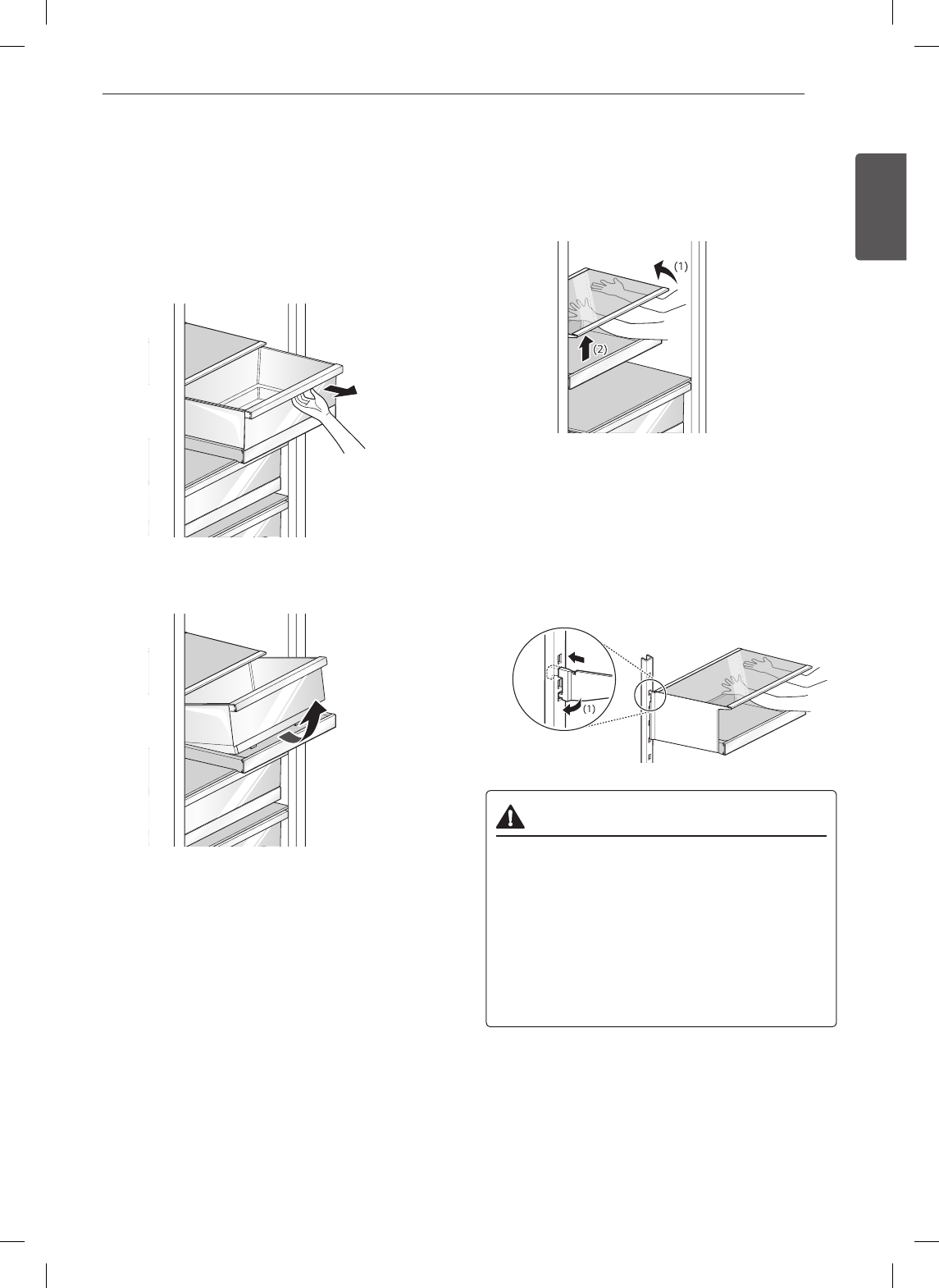 (1)

(2)

(1)