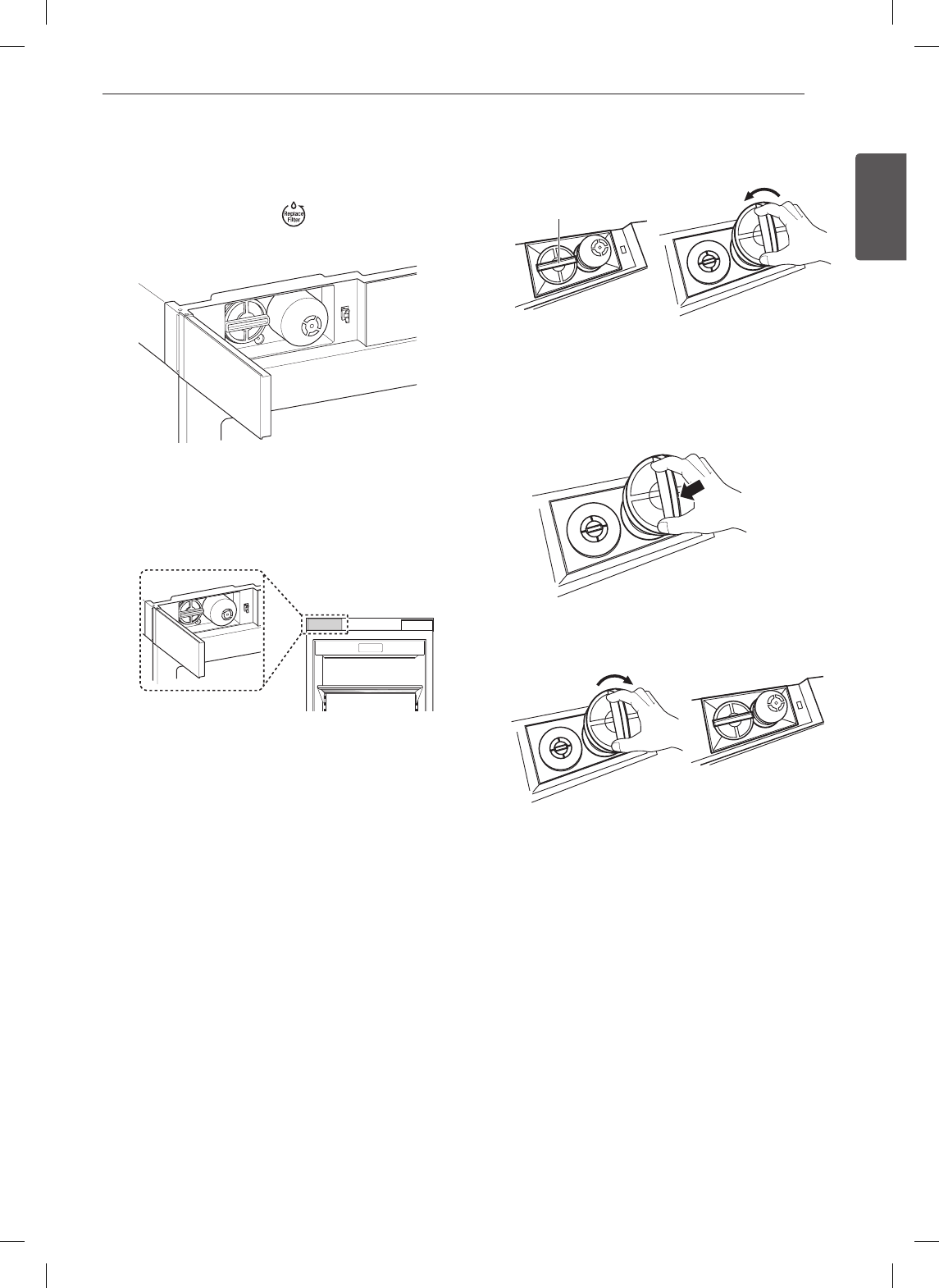 Replace
Filter