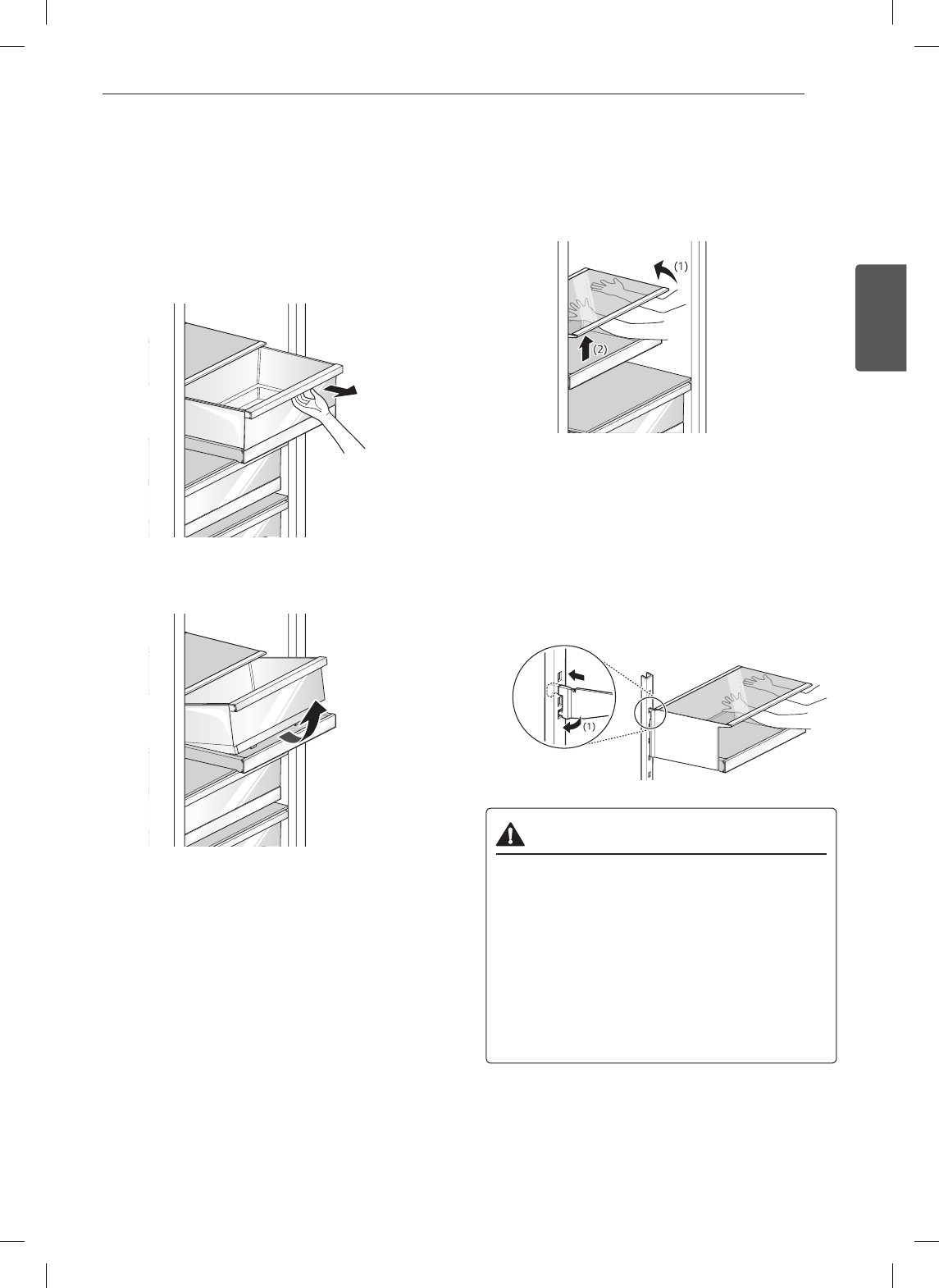 (1)

(2)

(1)