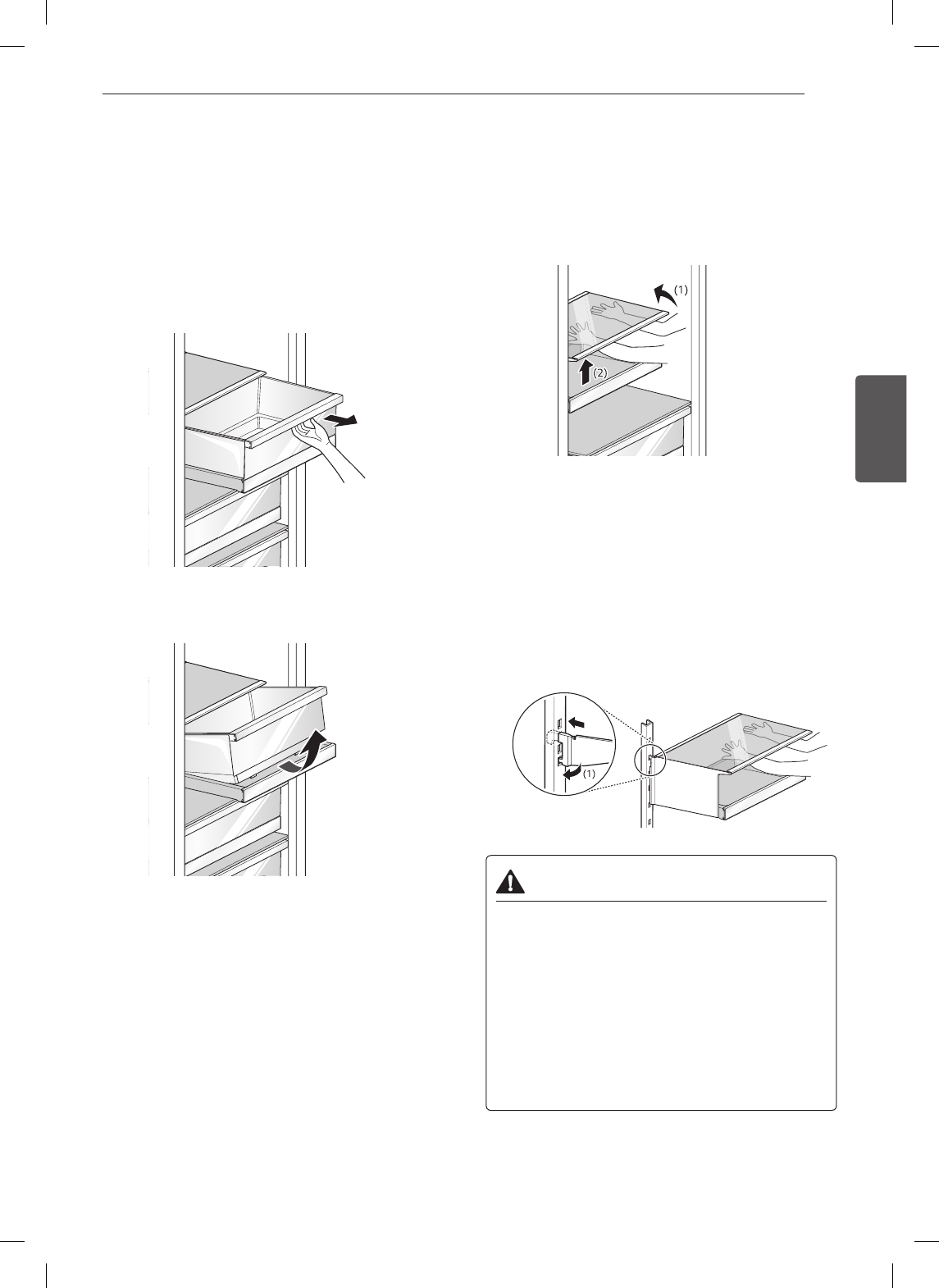 (1)

(2)

(1)