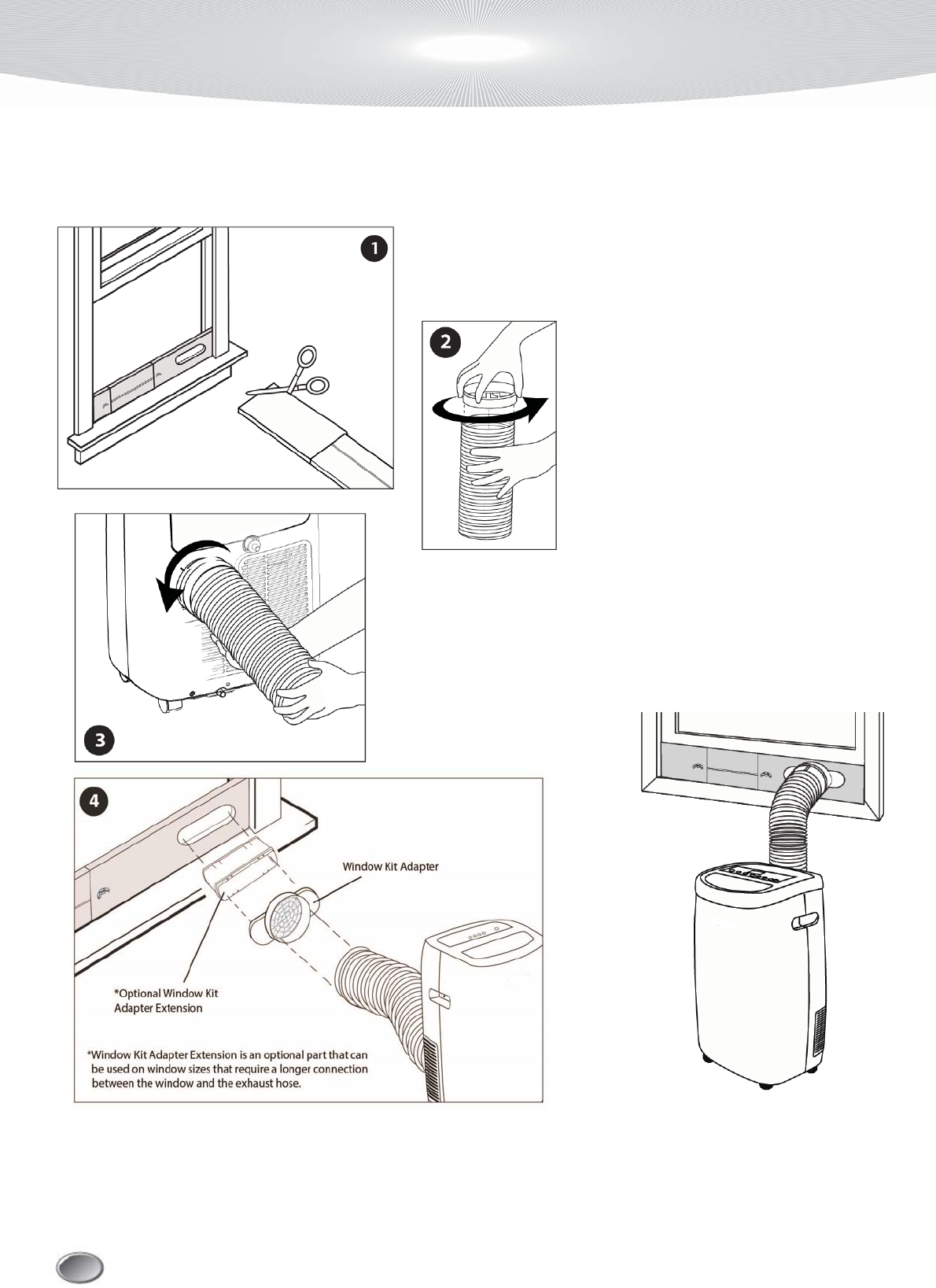 1

2

3

4

Window Kit Adapter

*Optional Window Kit Adapter Extension

*Window Kit Adapter Extension is an optional part that can be used on window sizes that require a longer connection between the window and the exhaust hose.