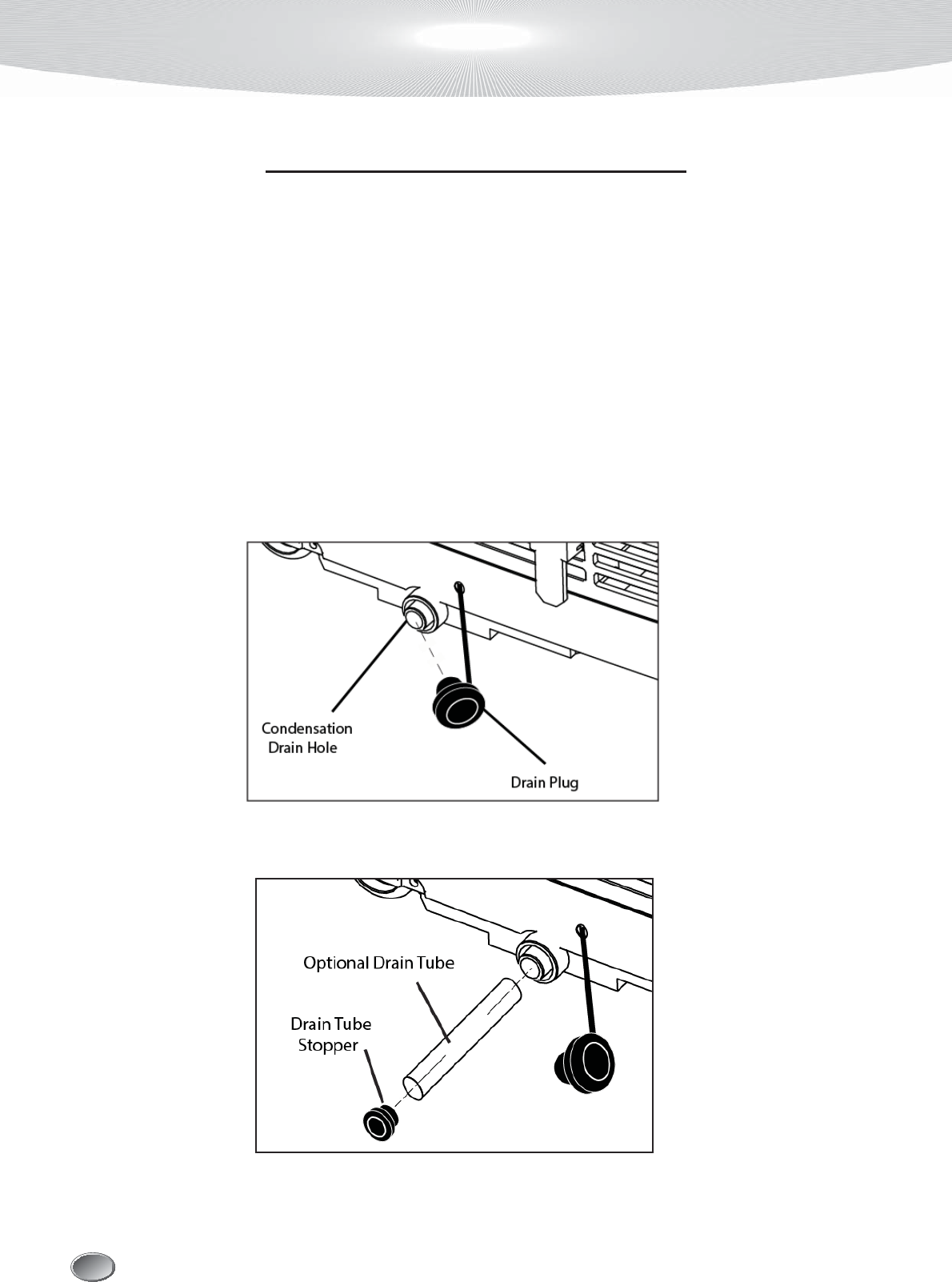 Condensation Drain Hole

Drain Plug

Optional Drain Tube

Drain Tube Stopper