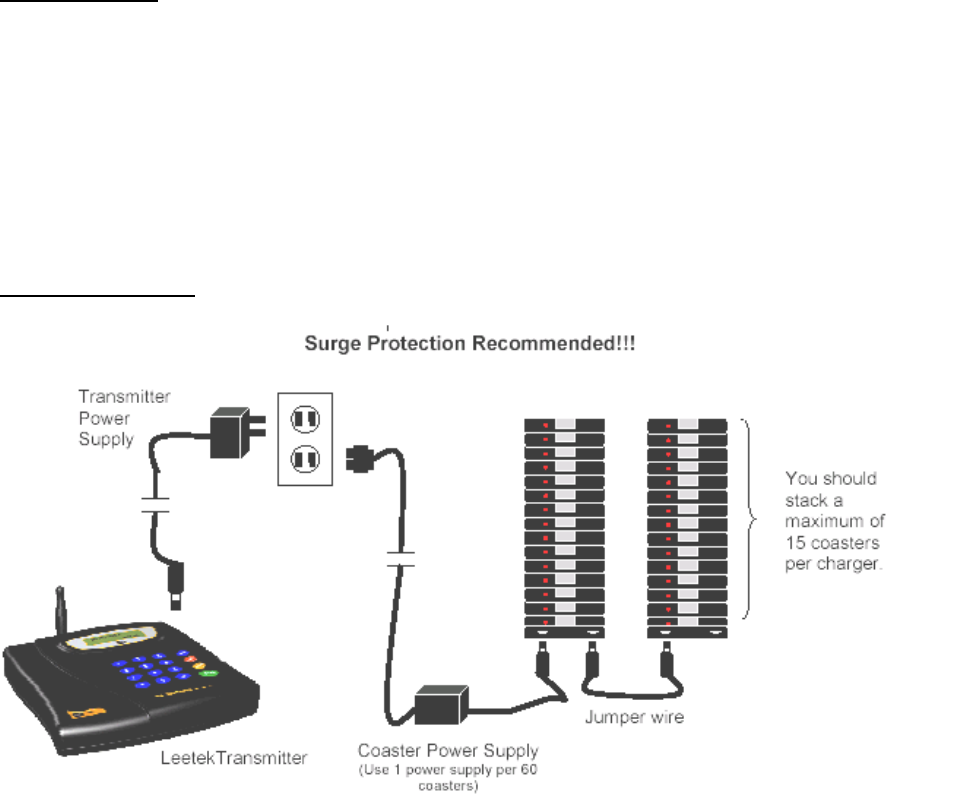 Surge Protection Recommended!!!

Transmitter Power Supply

You should stack a maximum of 15 coasters per charger.

Jumper wire

LeetekTransmitter

Coaster Power Supply (Use 1 power supply per 60 coasters)